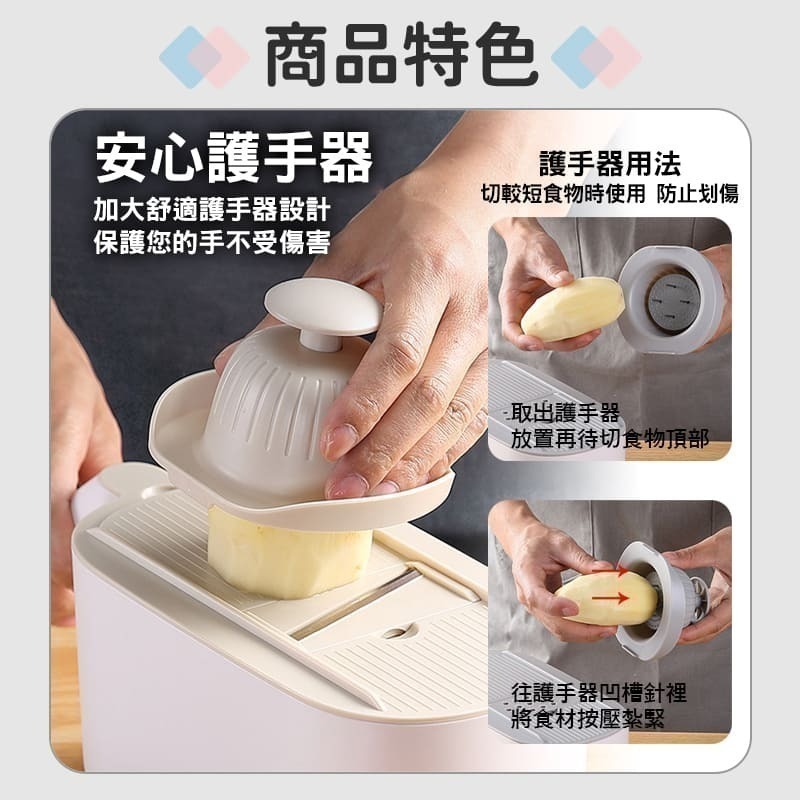 商品特色

安心護手器
加大舒適護手器設計
保護您的手不受傷害

護手器用法
切較短食物時使用 防止划傷

取出護手器
放置再待切食物頂部

往護手器凹槽針裡
將食材按壓紮緊