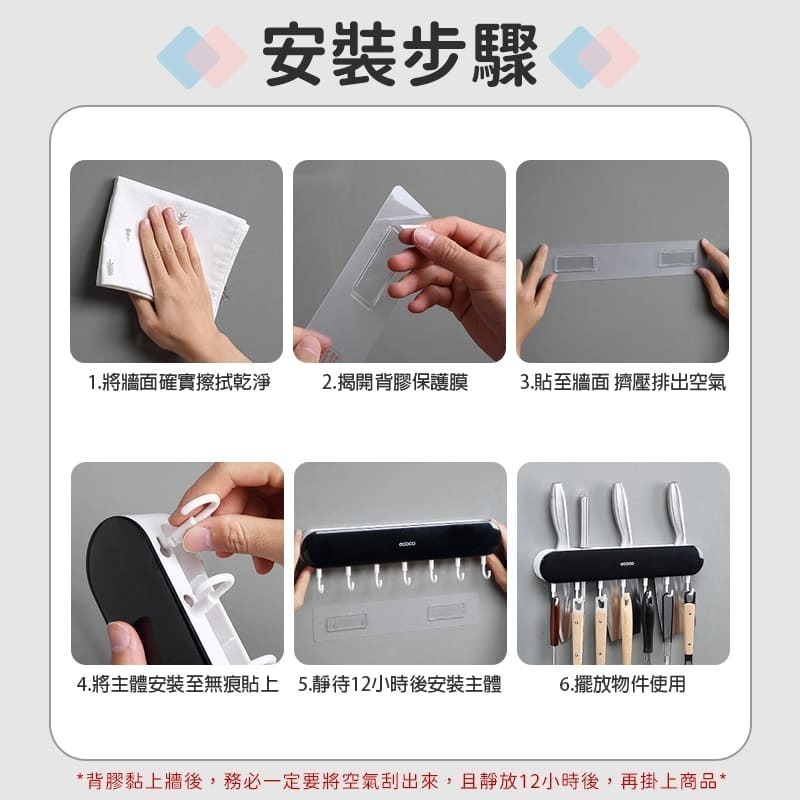 安裝步驟

1.將牆面確實擦拭乾淨

2.揭開背膠保護膜

3.貼至牆面 擠壓排出空氣

4.將主體安裝至無痕貼上

ecoco

5.靜待12小時後安裝主體

ecoco

6.擺放物件使用

*背膠黏上牆後，務必一定要將空氣刮出來，且靜放12小時後，再掛上商品*