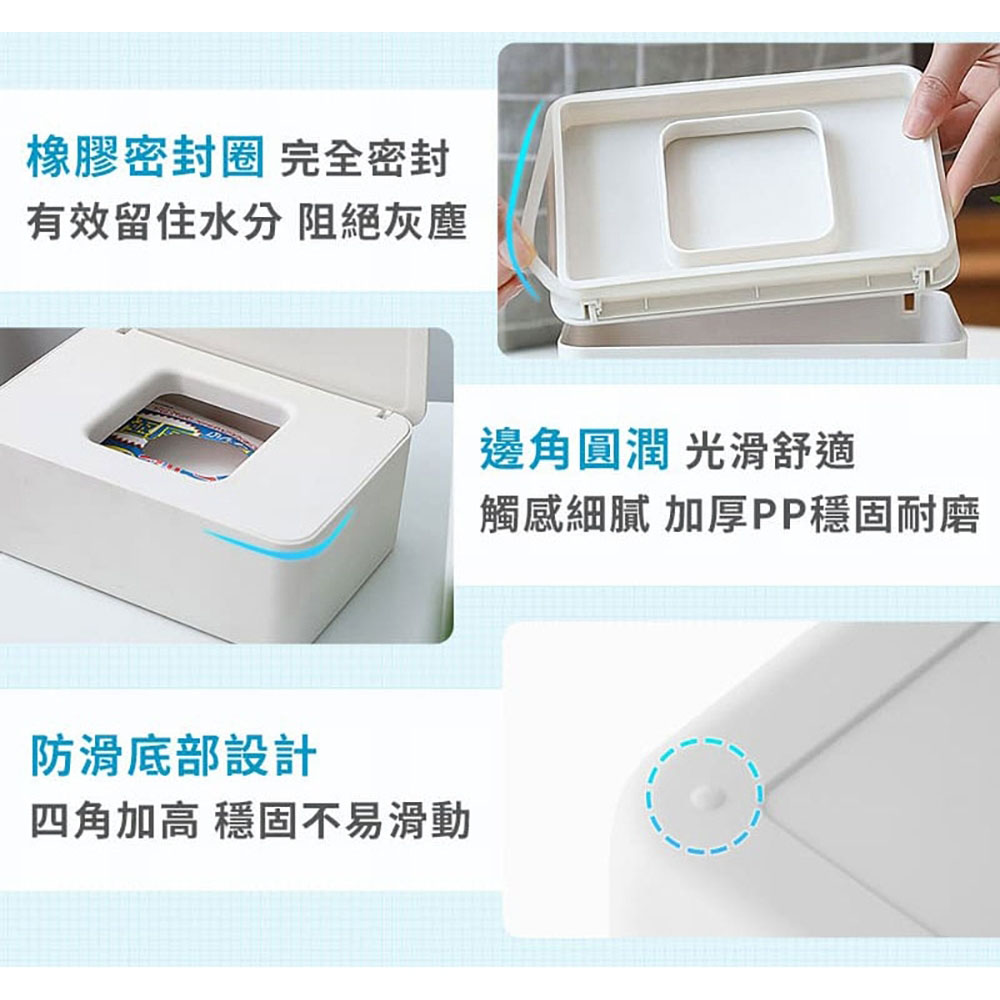 橡膠密封圈 完全密封
有效留住水分 阻絕灰塵

邊角圓潤 光滑舒適
觸感細膩 加厚PP穩固耐磨

防滑底部設計
四角加高 穩固不易滑動