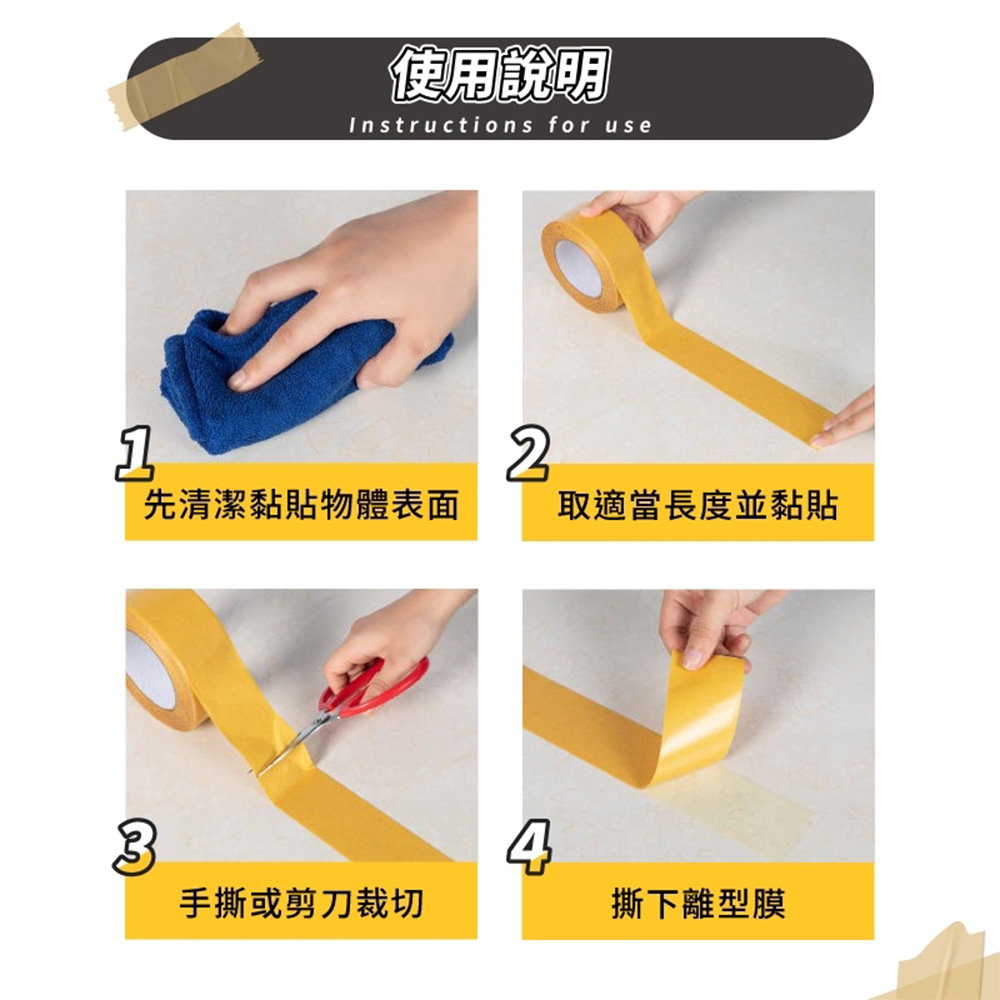 使用說明
Instructions for use

1
先清潔黏貼物體表面

2
取適當長度並黏貼

3
手撕或剪刀裁切

4
撕下離型膜