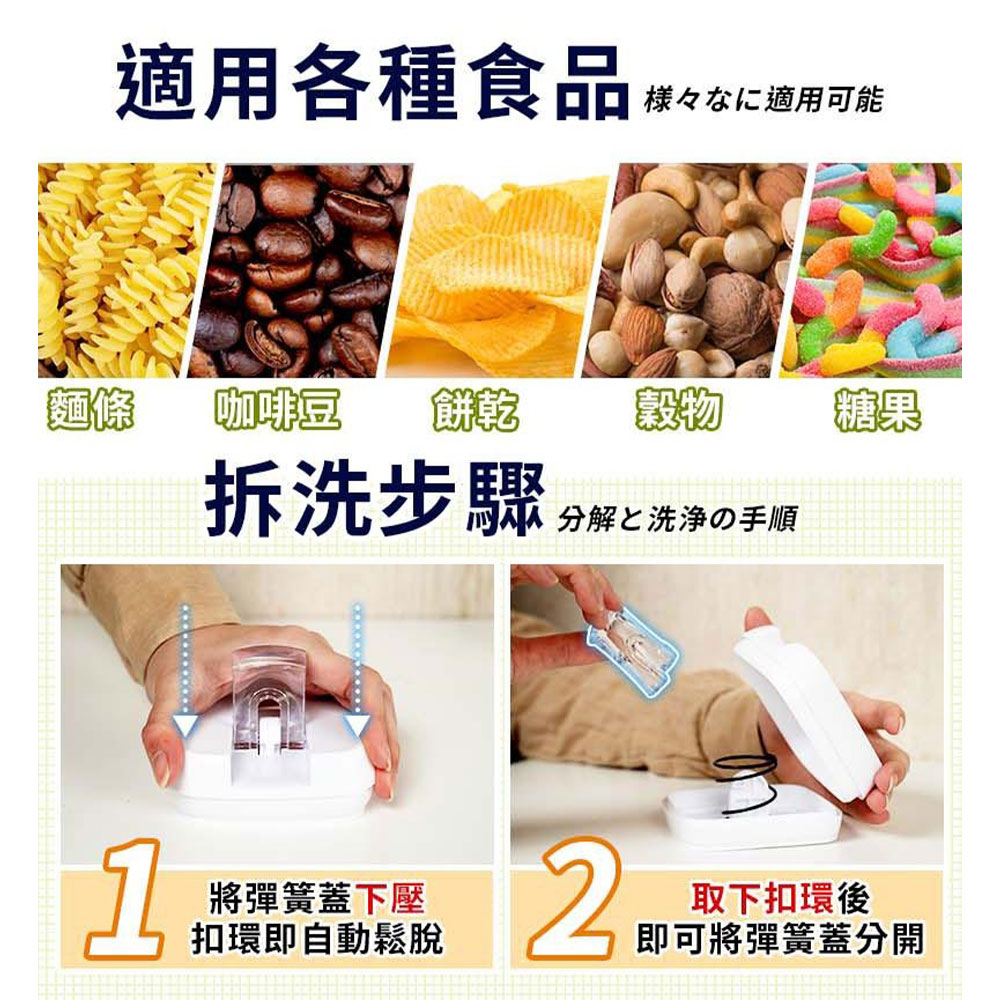 適用各種食品 様々なに適用可能

麵條 咖啡豆 餅乾 穀物 糖果

拆洗步驟 分解と洗浄の手順

1 將彈簧蓋下壓 扣環即自動鬆脫

2 取下扣環後 即可將彈簧蓋分開