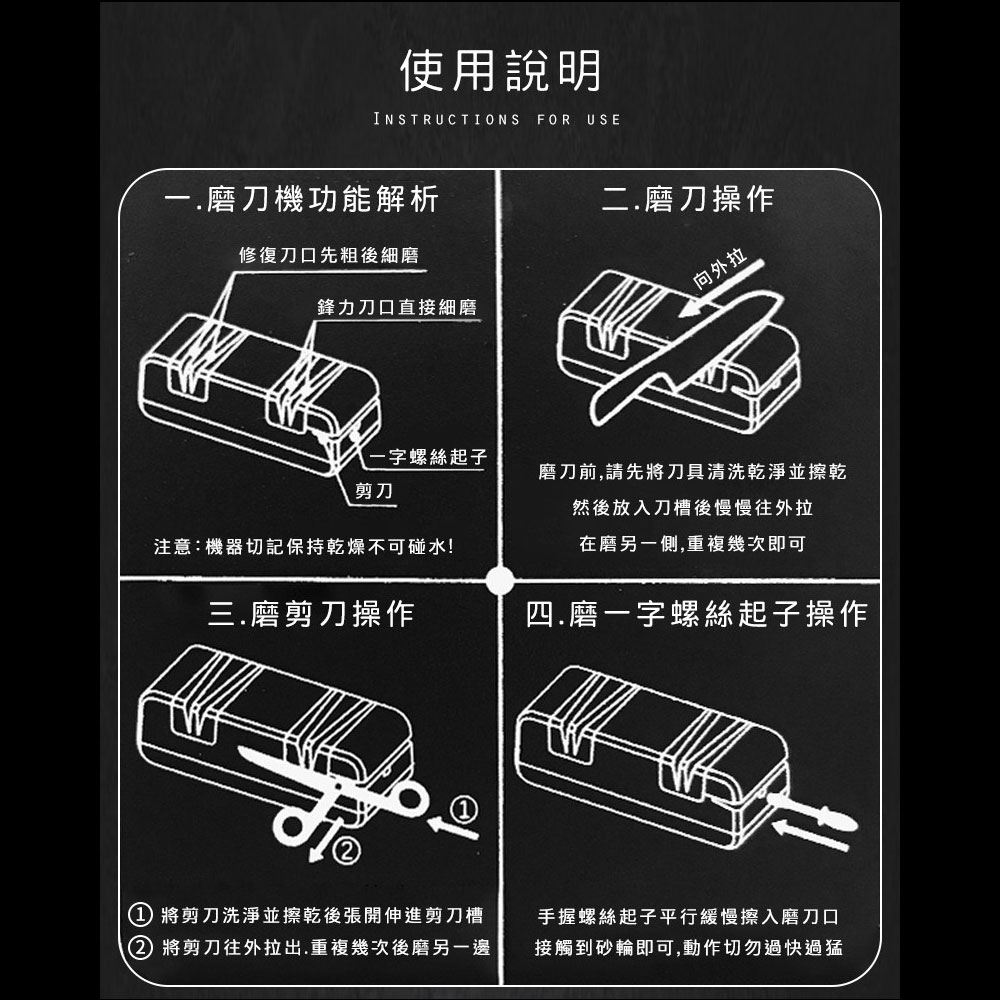 使用說明
INSTRUCTIONS FOR USE

一.磨刀機功能解析

修復刀口先粗後細磨

鋒力刀口直接細磨

一字螺絲起子

剪刀

注意:機器切記保持乾燥不可碰水!

二.磨刀操作

向外拉

磨刀前,請先將刀具清洗乾淨並擦乾
然後放入刀槽後慢慢往外拉
在磨另一側,重複幾次即可

三.磨剪刀操作

①

②

① 將剪刀洗淨並擦乾後張開伸進剪刀槽
② 將剪刀往外拉出.重複幾次後磨另一邊

四.磨一字螺絲起子操作

手握螺絲起子平行緩慢擦入磨刀口
接觸到砂輪即可,動作切勿過快過猛