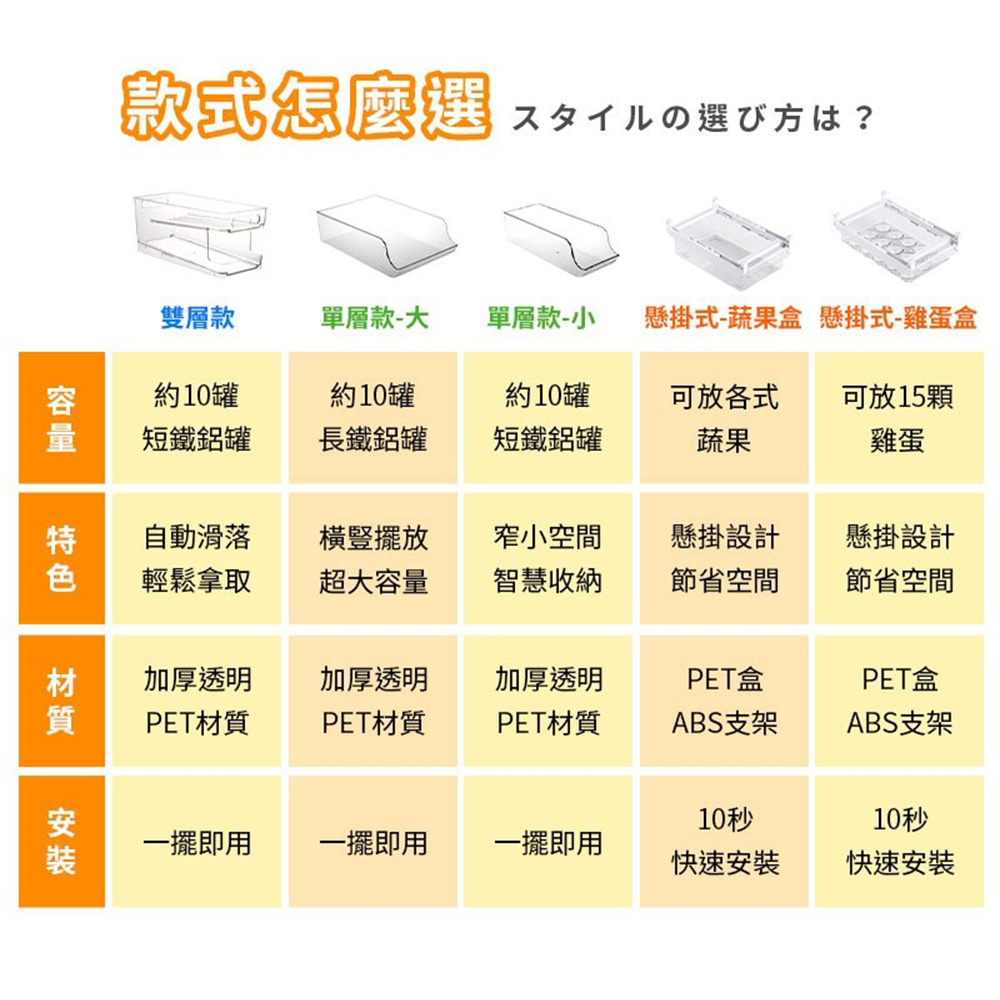 款式怎麼選 スタイルの選び方は？

|  | 雙層款 | 單層款-大 | 單層款-小 | 懸掛式-蔬果盒 | 懸掛式-雞蛋盒 |
|---|---|---|---|---|---|
| 容量 | 約10罐 短鐵鋁罐 | 約10罐 長鐵鋁罐 | 約10罐 短鐵鋁罐 | 可放各式 蔬果 | 可放15顆 雞蛋 |
| 特色 | 自動滑落 輕鬆拿取 | 橫豎擺放 超大容量 | 窄小空間 智慧收納 | 懸掛設計 節省空間 | 懸掛設計 節省空間 |
| 材質 | 加厚透明 PET材質 | 加厚透明 PET材質 | 加厚透明 PET材質 | PET盒 ABS支架 | PET盒 ABS支架 |
| 安裝 | 一擺即用 | 一擺即用 | 一擺即用 | 10秒 快速安裝 | 10秒 快速安裝 |