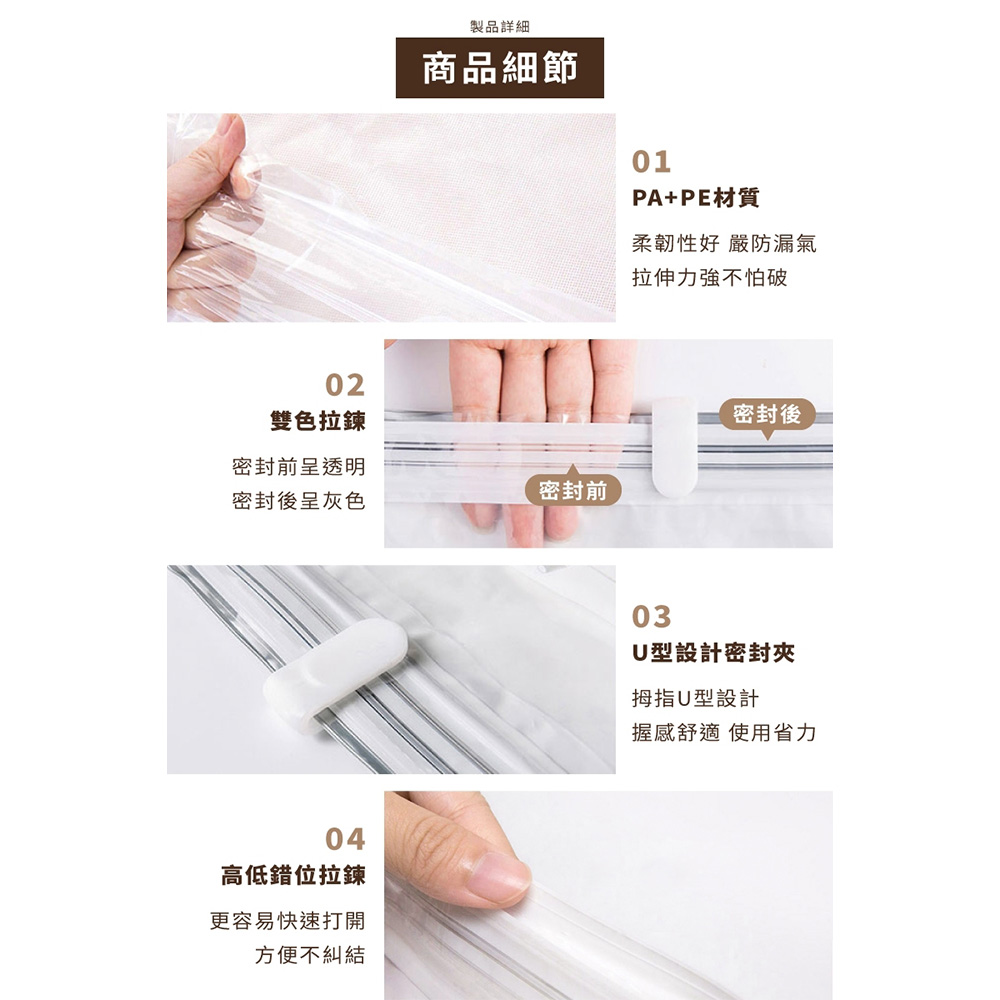 製品詳細

商品細節

01
PA+PE材質

柔韌性好 嚴防漏氣
拉伸力強不怕破

02
雙色拉鍊

密封前呈透明
密封後呈灰色

密封後

密封前

03
U型設計密封夾

拇指U型設計
握感舒適 使用省力

04
高低錯位拉鍊

更容易快速打開
方便不糾結