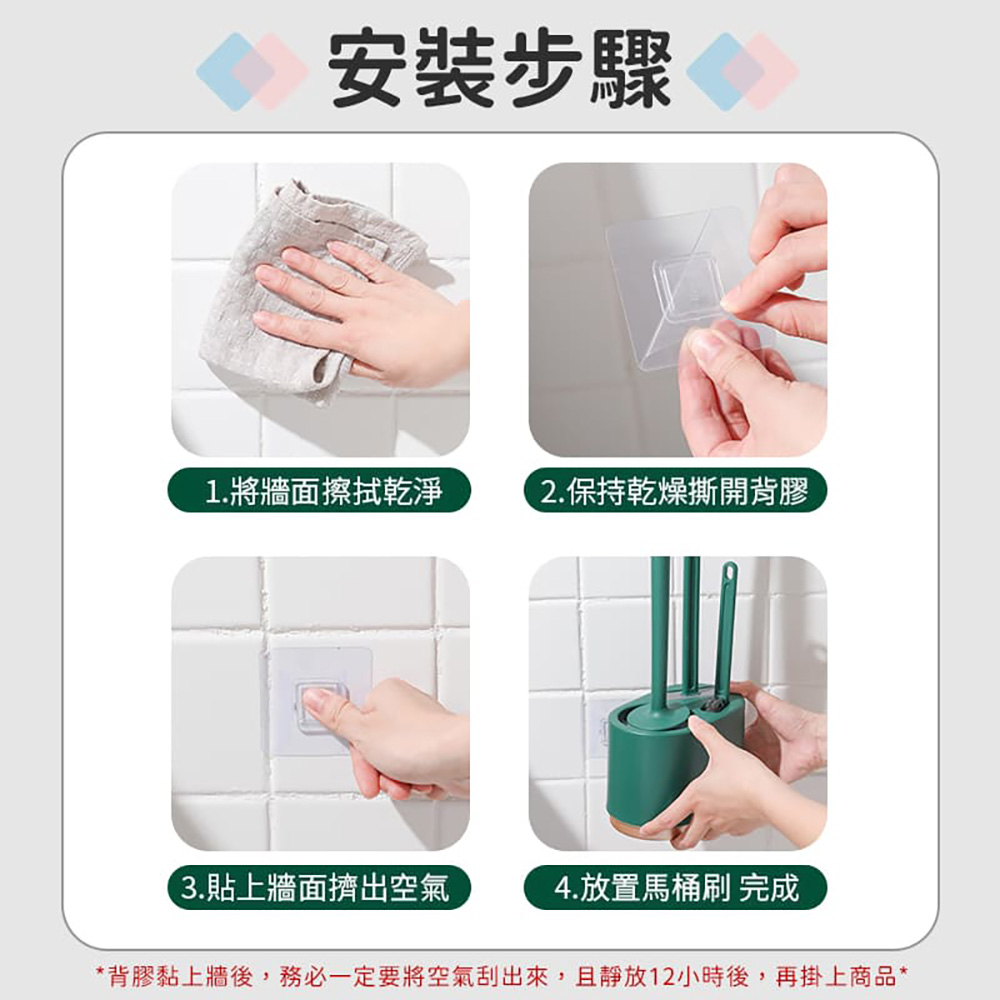 安裝步驟

1.將牆面擦拭乾淨

2.保持乾燥撕開背膠

3.貼上牆面擠出空氣

4.放置馬桶刷 完成

*背膠黏上牆後，務必一定要將空氣刮出來，且靜放12小時後，再掛上商品*