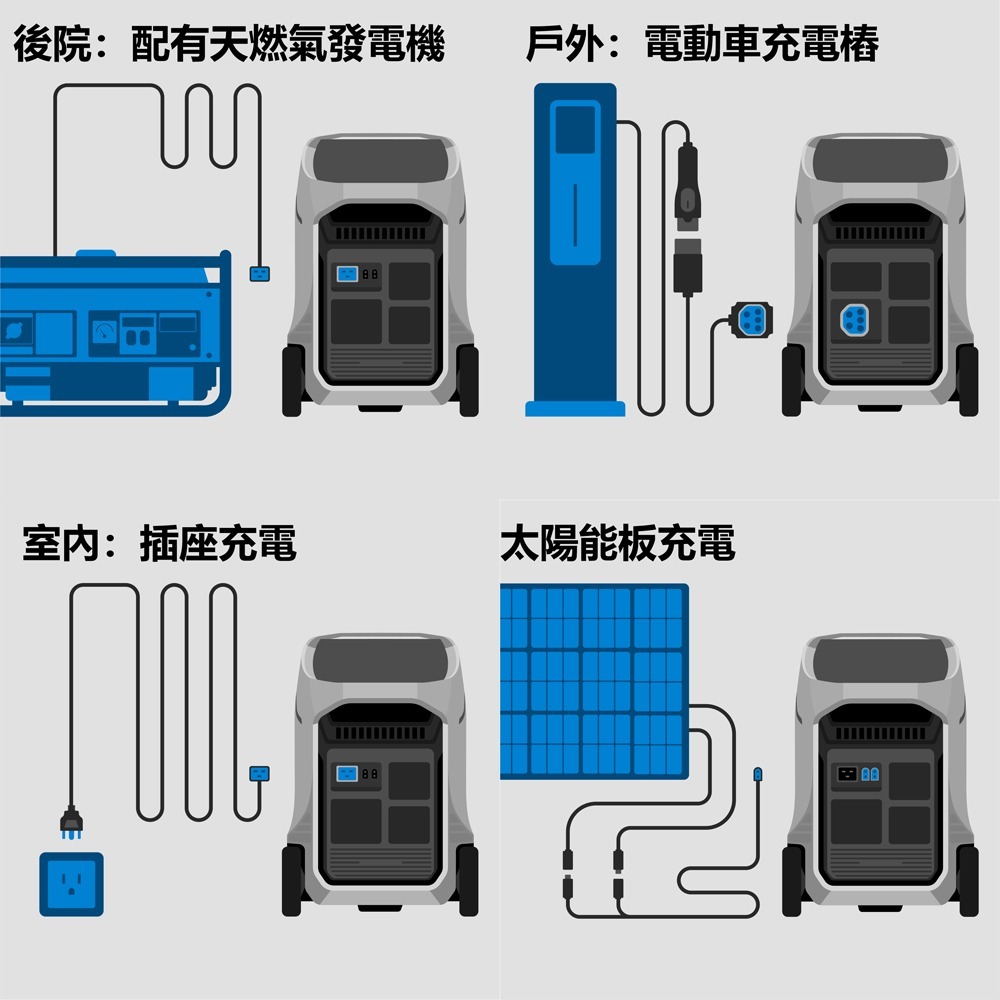 後院：配有天燃氣發電機

戶外：電動車充電樁

室內：插座充電

太陽能板充電