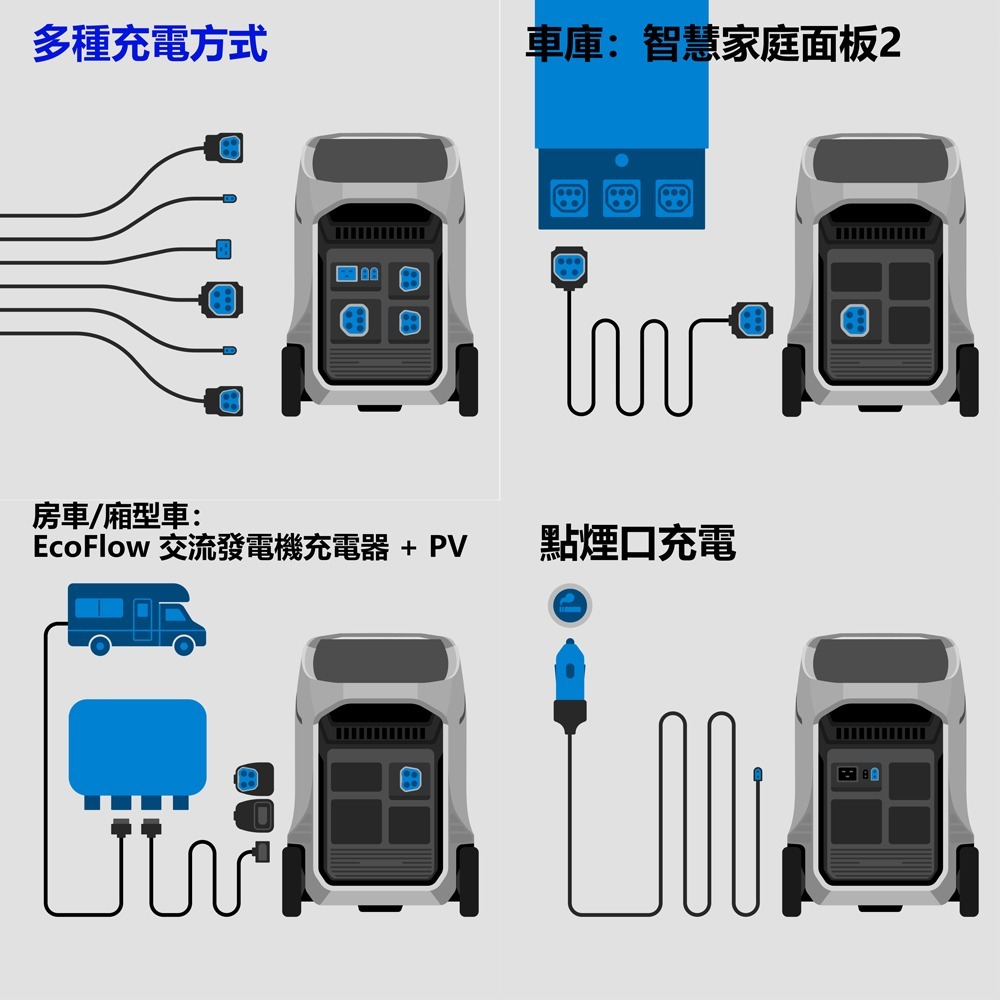 多種充電方式

車庫：智慧家庭面板2

房車/廂型車：
EcoFlow 交流發電機充電器 + PV

點煙口充電