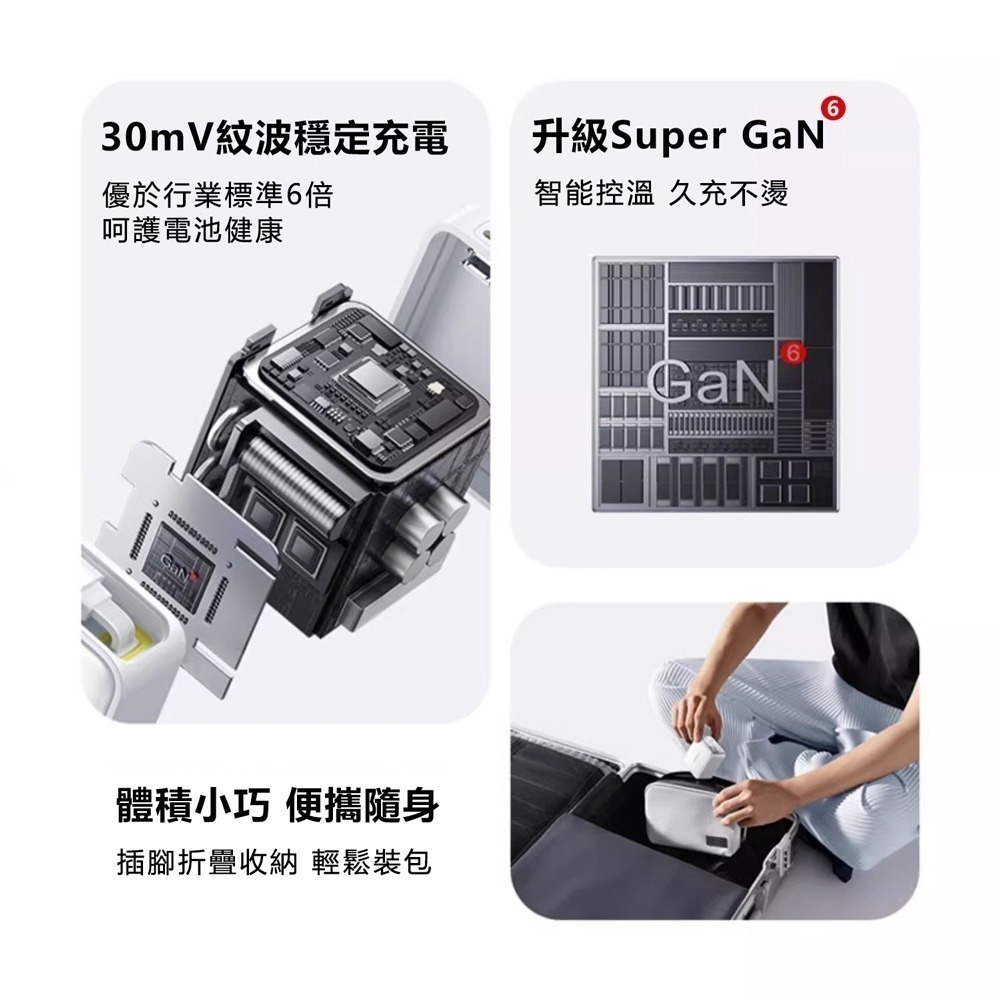 30mV紋波穩定充電

優於行業標準6倍
呵護電池健康

GaN

升級Super GaN 6

智能控溫 久充不燙

GaN 6

體積小巧 便攜隨身

插腳折疊收納 輕鬆裝包