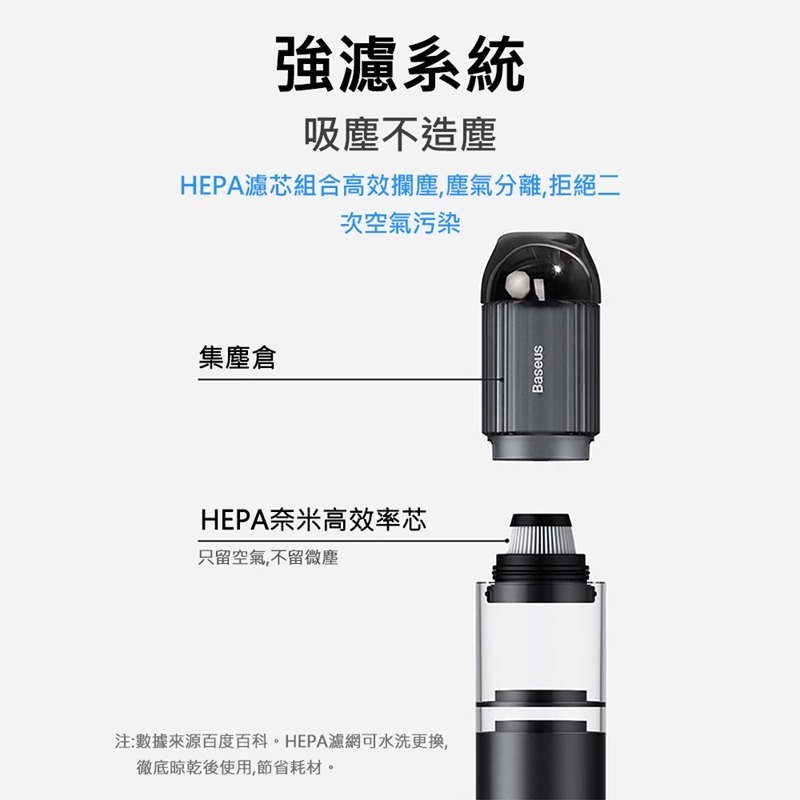 強濾系統

吸塵不造塵

HEPA濾芯組合高效攔塵,塵氣分離,拒絕二次空氣污染

集塵倉

Baseus

HEPA奈米高效率芯

只留空氣,不留微塵

注:數據來源百度百科。HEPA濾網可水洗更換,徹底晾乾後使用,節省耗材。