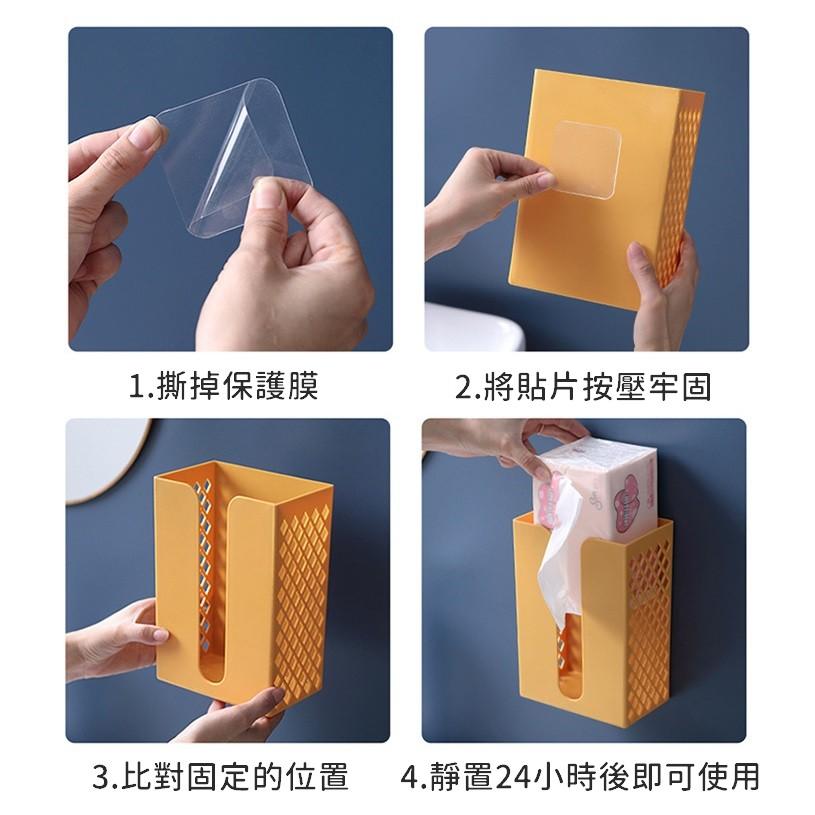 1.撕掉保護膜

2.將貼片按壓牢固

3.比對固定的位置

4.靜置24小時後即可使用