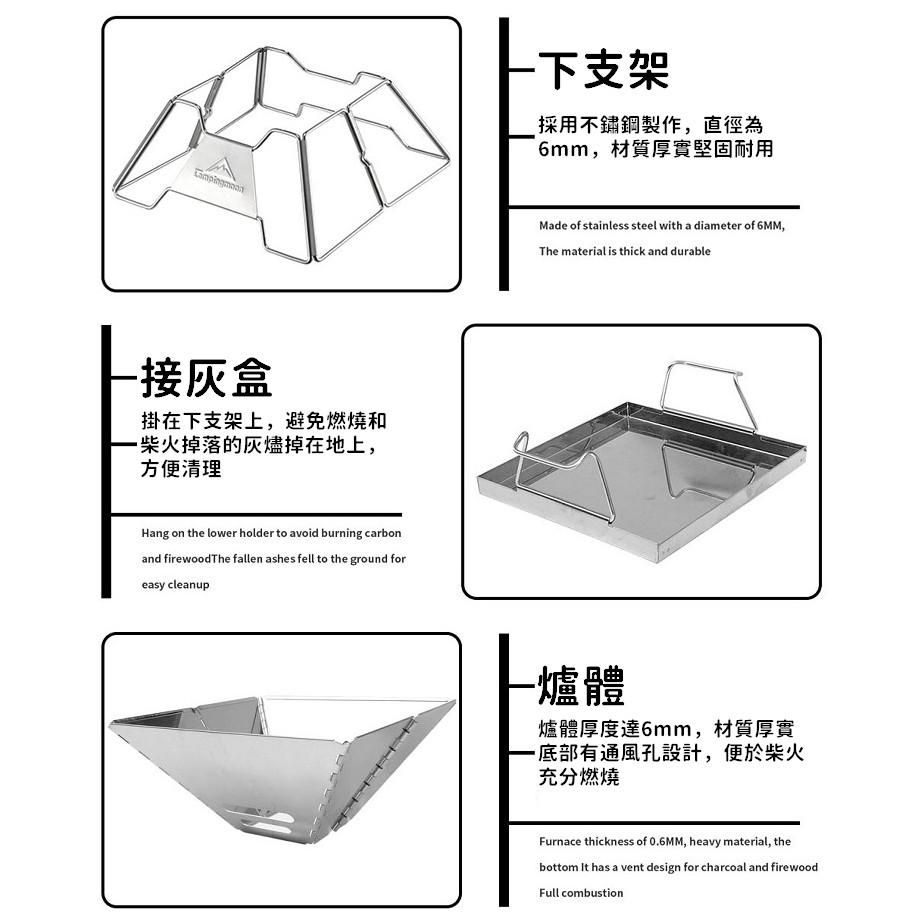 Campingmoon

下支架

採用不鏽鋼製作，直徑為6mm，材質厚實堅固耐用

Made of stainless steel with a diameter of 6MM, The material is thick and durable

接灰盒

掛在下支架上，避免燃燒和柴火掉落的灰燼掉在地上，方便清理

Hang on the lower holder to avoid burning carbon and firewoodThe fallen ashes fell to the ground for easy cleanup

爐體

爐體厚度達6mm，材質厚實底部有通風孔設計，便於柴火充分燃燒

Furnace thickness of 0.6MM, heavy material, the bottom It has a vent design for charcoal and firewood Full combustion