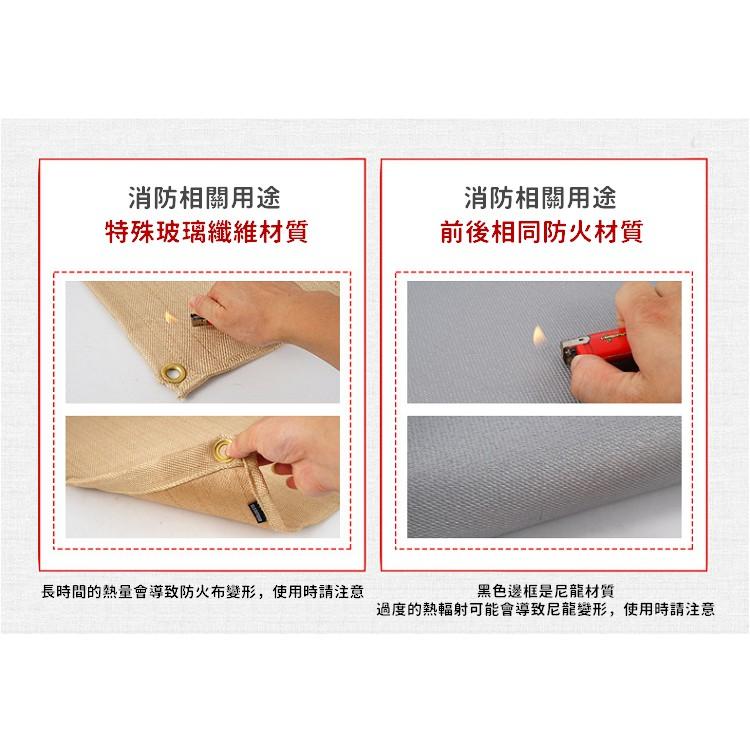 消防相關用途
特殊玻璃纖維材質

長時間的熱量會導致防火布變形，使用時請注意

消防相關用途
前後相同防火材質

黑色邊框是尼龍材質
過度的熱輻射可能會導致尼龍變形，使用時請注意