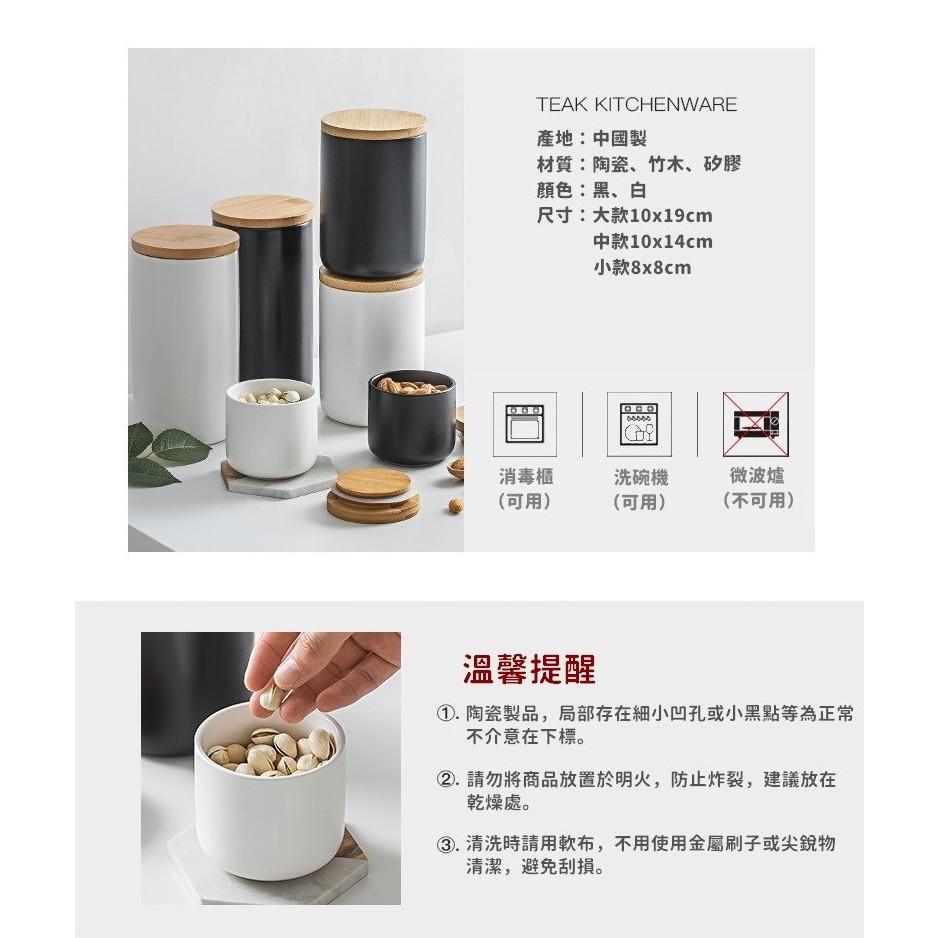 TEAK KITCHENWARE

產地：中國製
材質：陶瓷、竹木、矽膠
顏色：黑、白
尺寸：大款10x19cm
中款10x14cm
小款8x8cm

消毒櫃
（可用）

洗碗機
（可用）

微波爐
（不可用）

溫馨提醒

①. 陶瓷製品，局部存在細小凹孔或小黑點等為正常不介意在下標。

②. 請勿將商品放置於明火，防止炸裂，建議放在乾燥處。

③. 清洗時請用軟布，不用使用金屬刷子或尖銳物清潔，避免刮損。