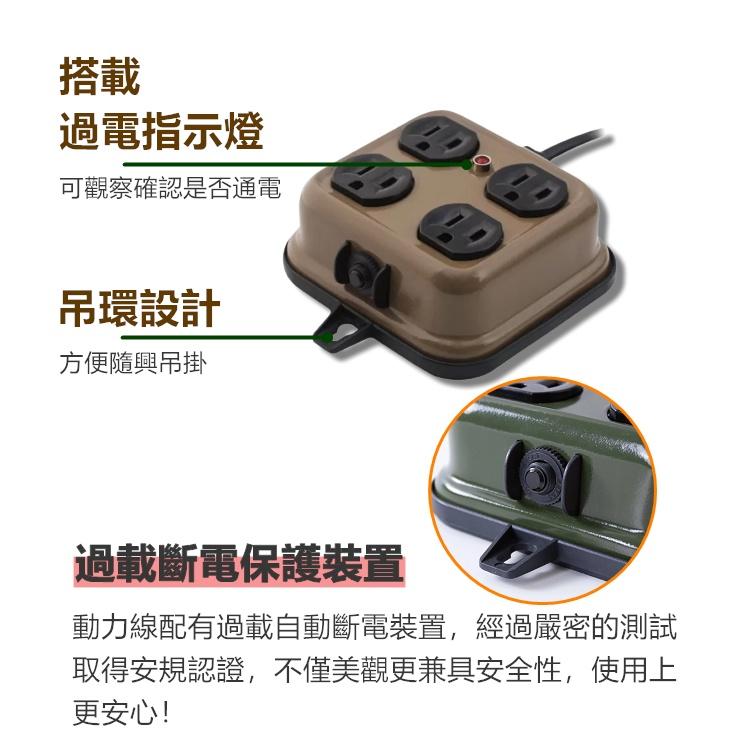 搭載
過電指示燈

可觀察確認是否通電

吊環設計

方便隨興吊掛

過載斷電保護裝置

動力線配有過載自動斷電裝置，經過嚴密的測試取得安規認證，不僅美觀更兼具安全性，使用上更安心！