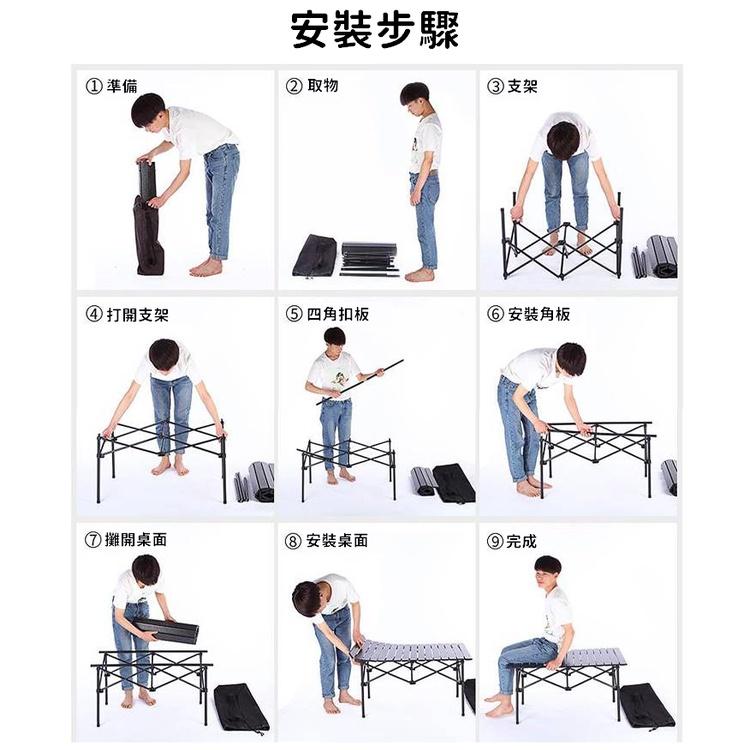 安裝步驟

① 準備

② 取物

③ 支架

④ 打開支架

⑤ 四角扣板

⑥ 安裝角板

⑦ 攤開桌面

⑧ 安裝桌面

⑨ 完成