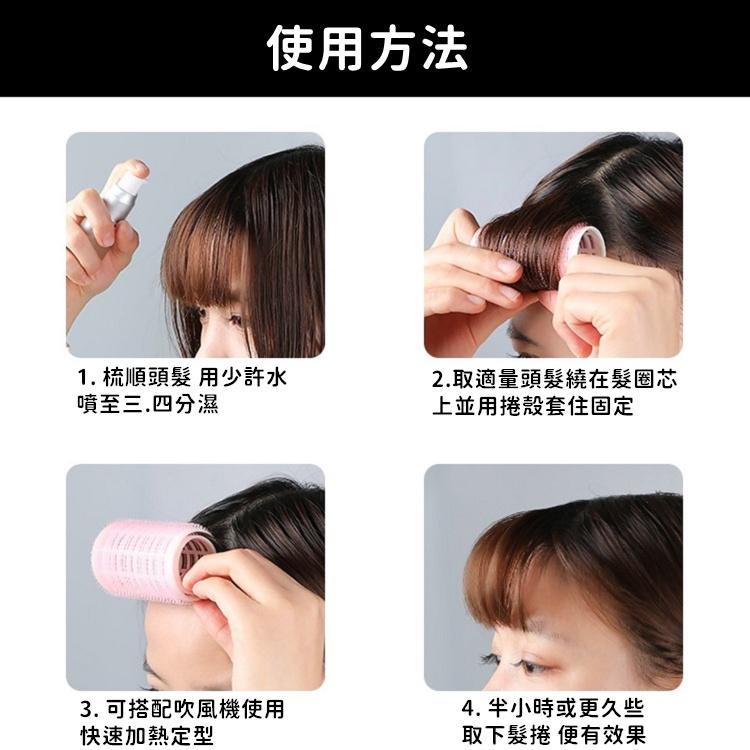 使用方法

1. 梳順頭髮 用少許水噴至三.四分濕

2.取適量頭髮繞在髮圈芯上並用捲殼套住固定

3. 可搭配吹風機使用快速加熱定型

4. 半小時或更久些取下髮捲 便有效果