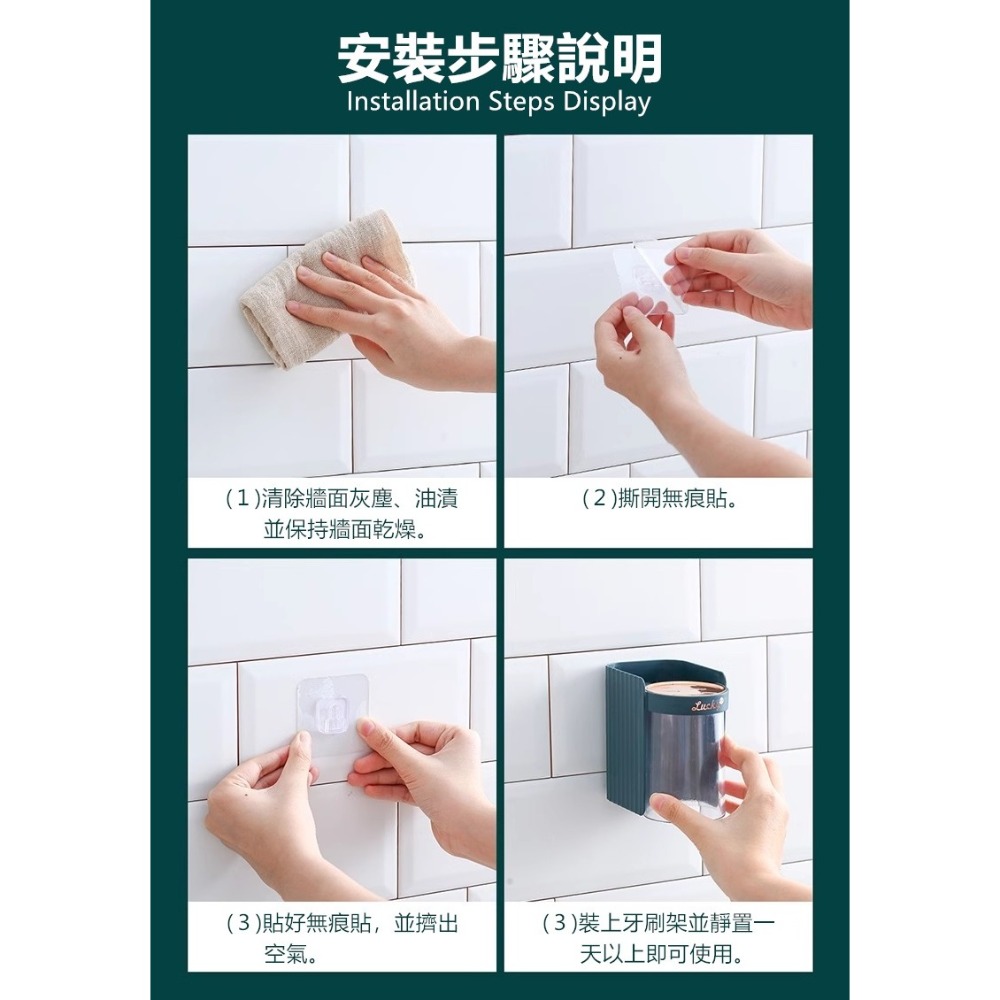 安裝步驟說明
Installation Steps Display

(1)清除牆面灰塵、油漬並保持牆面乾燥。

(2)撕開無痕貼。

(3)貼好無痕貼，並擠出空氣。

Lucky

(3)裝上牙刷架並靜置一天以上即可使用。