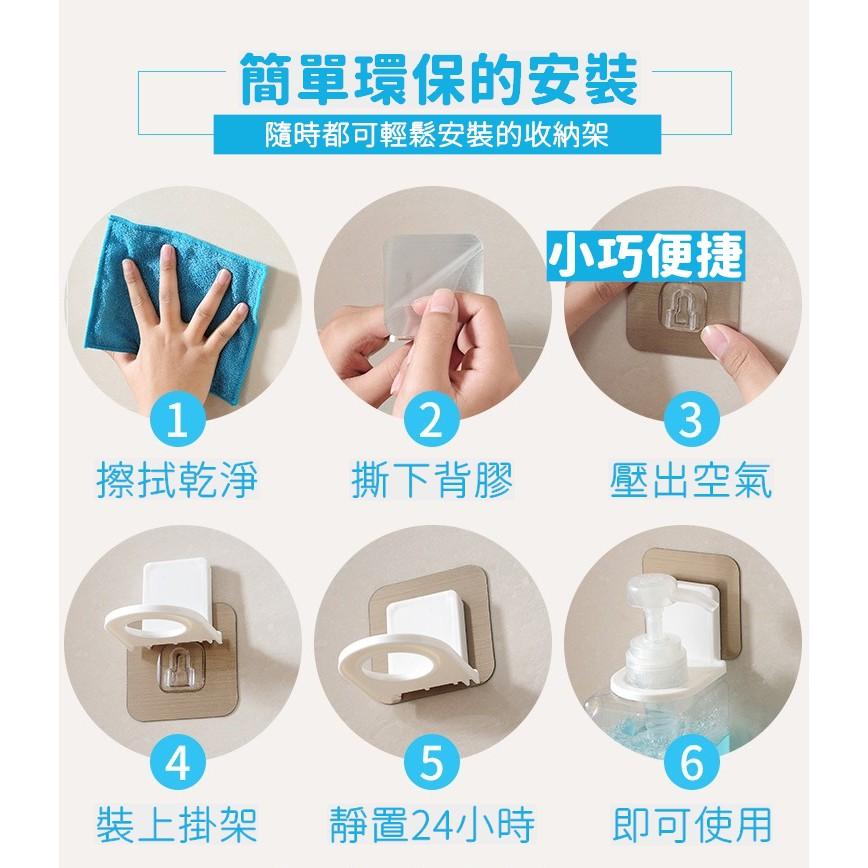 簡單環保的安裝
隨時都可輕鬆安裝的收納架

小巧便捷

1
擦拭乾淨

2
撕下背膠

3
壓出空氣

4
裝上掛架

5
靜置24小時

6
即可使用