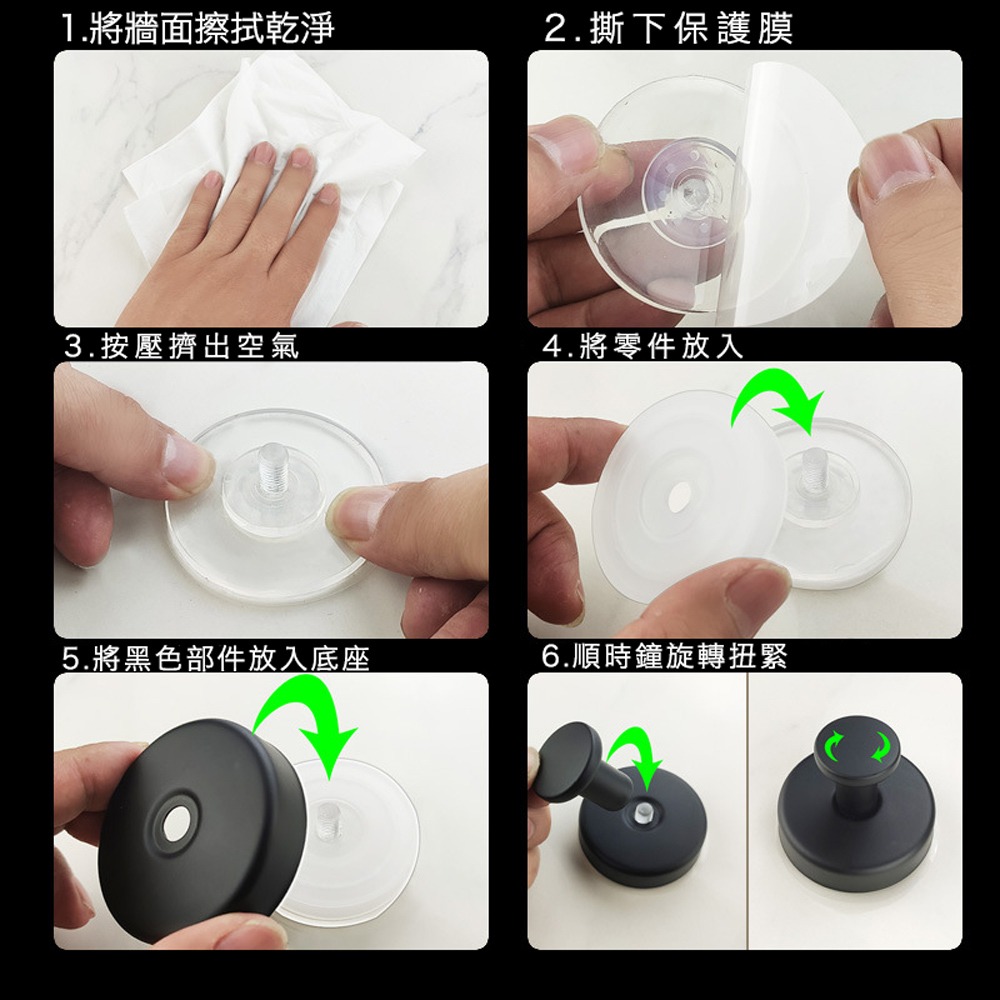 1.將牆面擦拭乾淨

2.撕下保護膜

3.按壓擠出空氣

4.將零件放入

5.將黑色部件放入底座

6.順時鐘旋轉扭緊