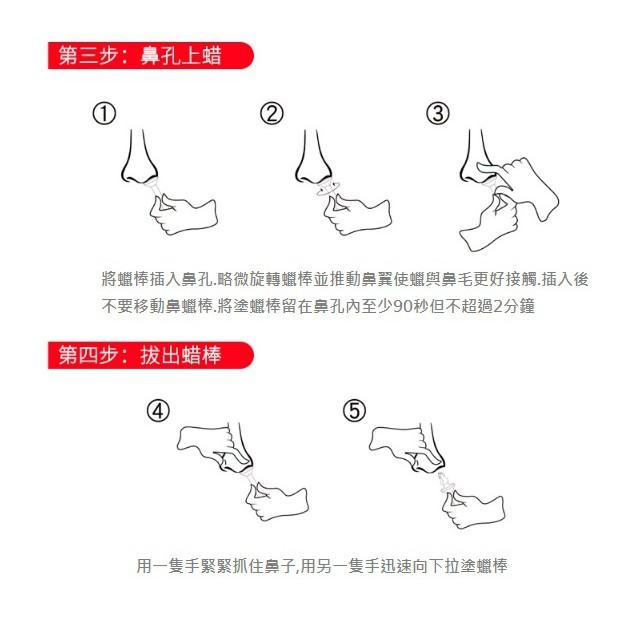 第三步：鼻孔上蜡

①

②

③

將蠟棒插入鼻孔.略微旋轉蠟棒並推動鼻翼使蠟與鼻毛更好接觸.插入後不要移動鼻蠟棒.將塗蠟棒留在鼻孔內至少90秒但不超過2分鐘

第四步：拔出蜡棒

④

⑤

用一隻手緊緊抓住鼻子,用另一隻手迅速向下拉塗蠟棒