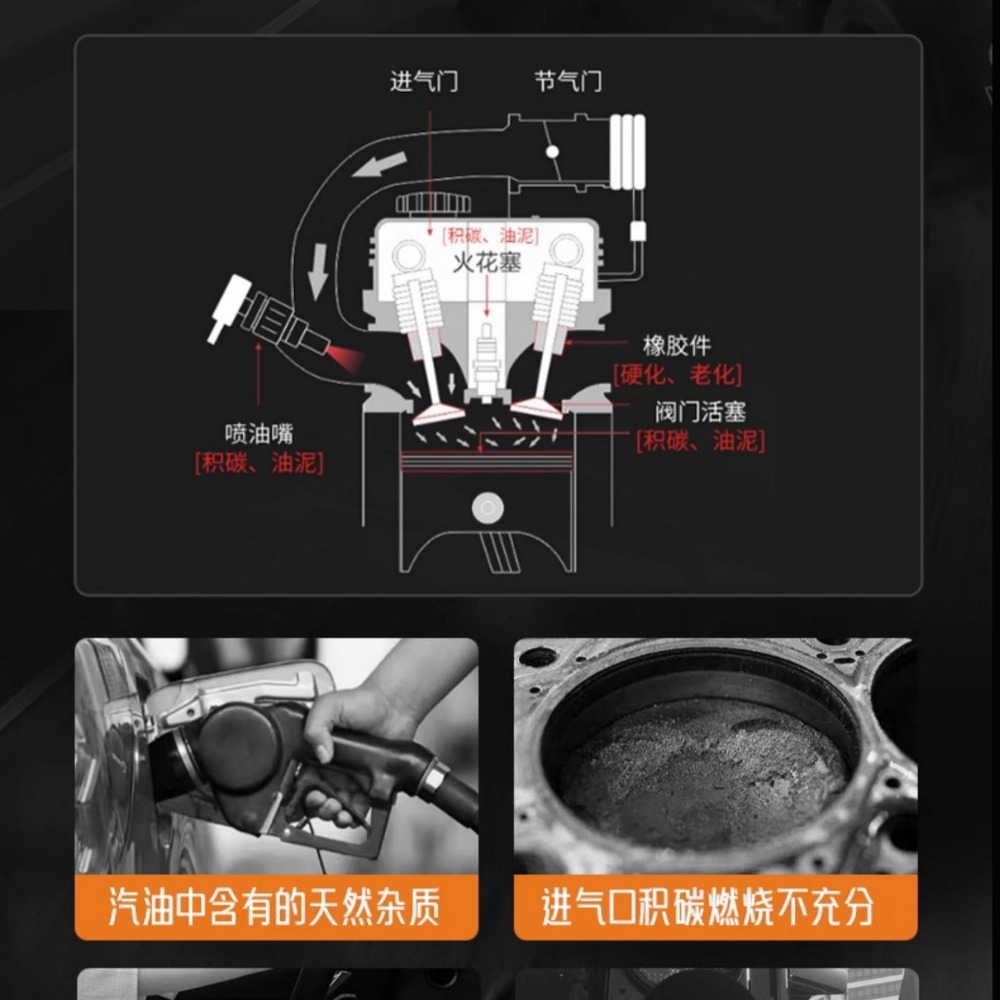 进气门

节气门

[积碳、油泥]

火花塞

橡胶件

[硬化、老化]

阀门活塞

[积碳、油泥]

喷油嘴

[积碳、油泥]

汽油中含有的天然杂质

进气口积碳燃烧不充分