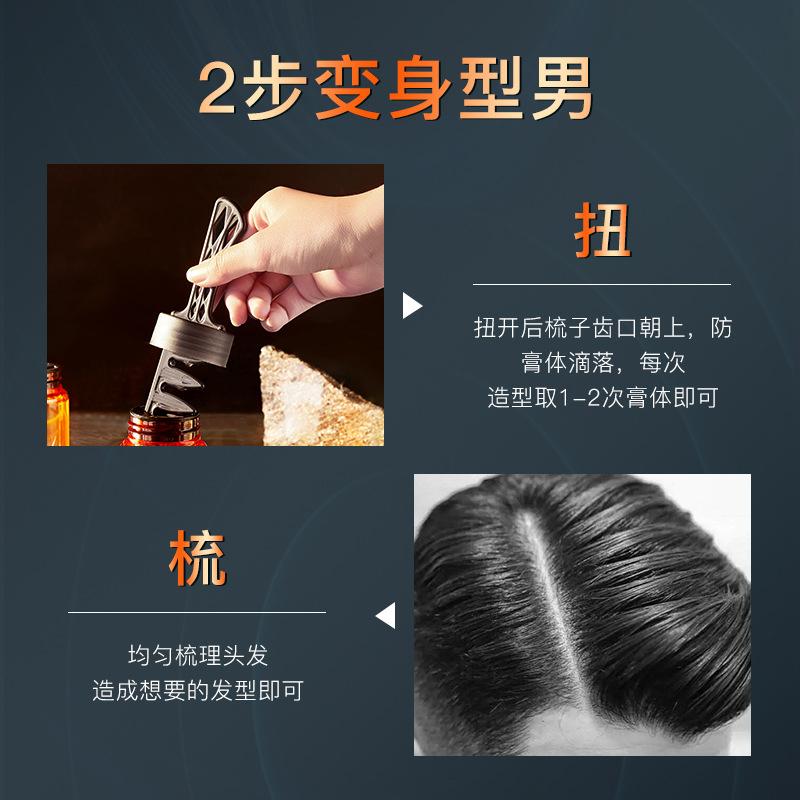 2步变身型男

扭

扭开后梳子齿口朝上，防膏体滴落，每次造型取1-2次膏体即可

梳

均匀梳理头发
造成想要的发型即可