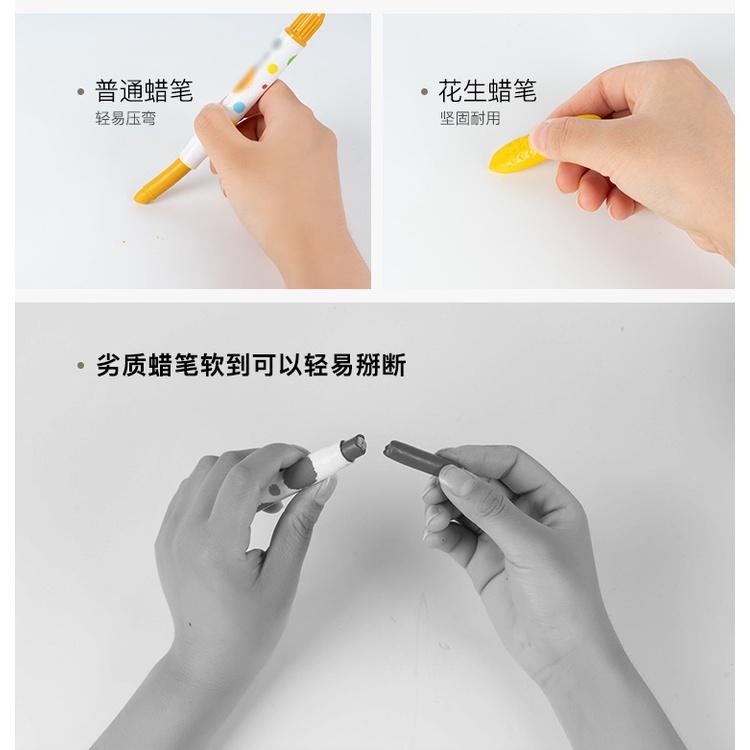 • 普通蜡笔
轻易压弯

• 花生蜡笔
坚固耐用

• 劣质蜡笔软到可以轻易掰断