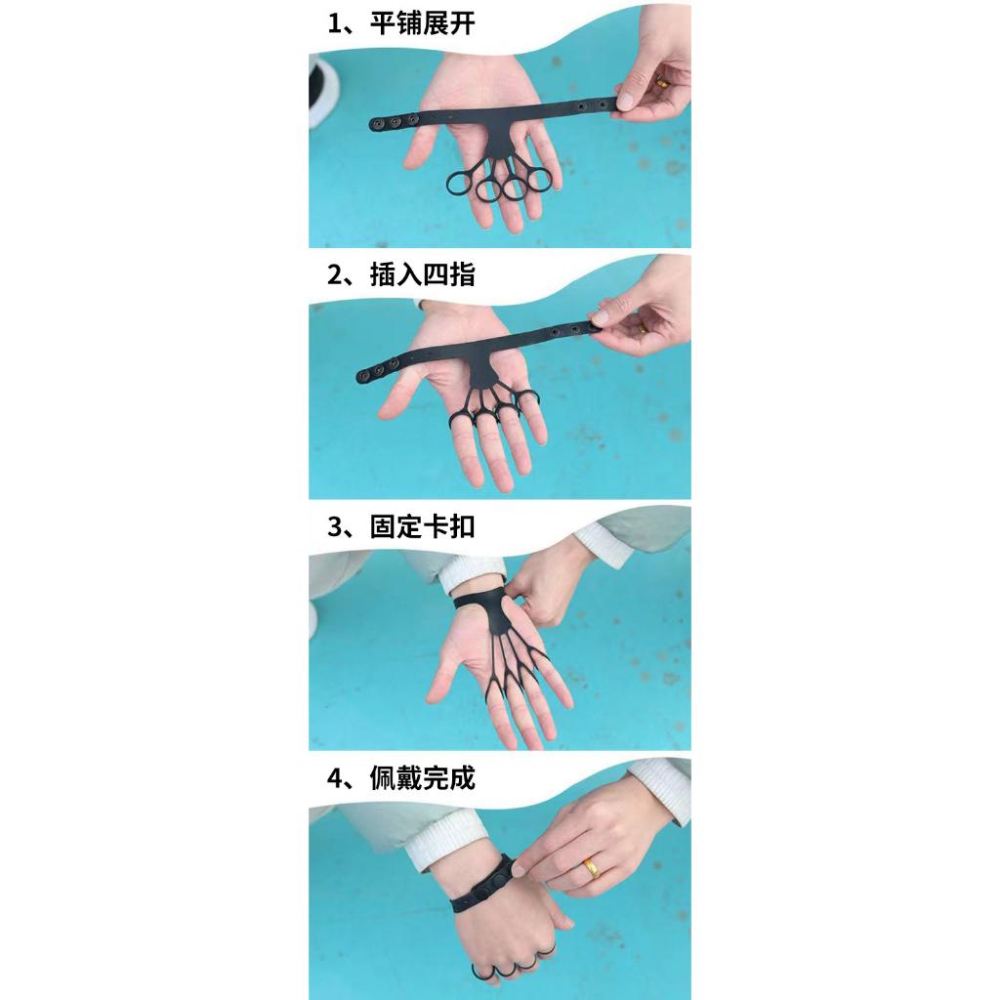 1、平铺展开

2、插入四指

3、固定卡扣

4、佩戴完成