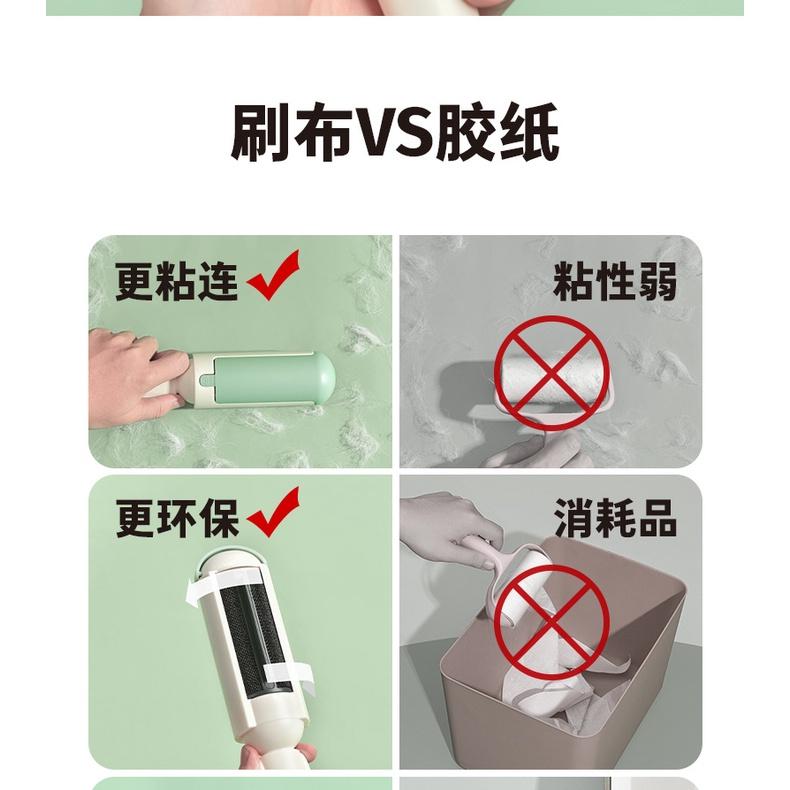 刷布VS胶纸

更粘连

粘性弱

更环保

消耗品