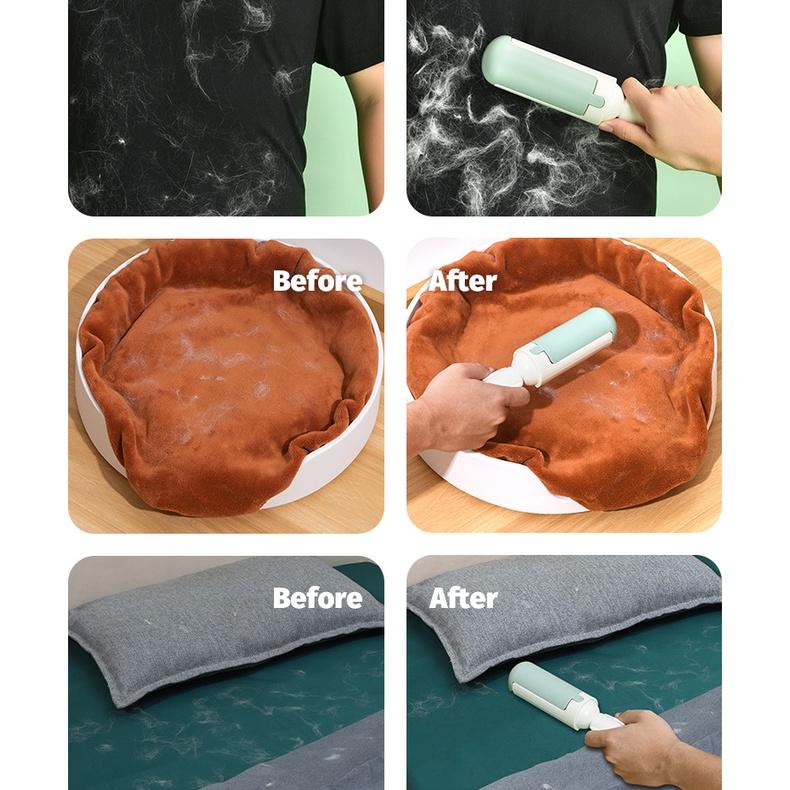 Before

After

Before

After