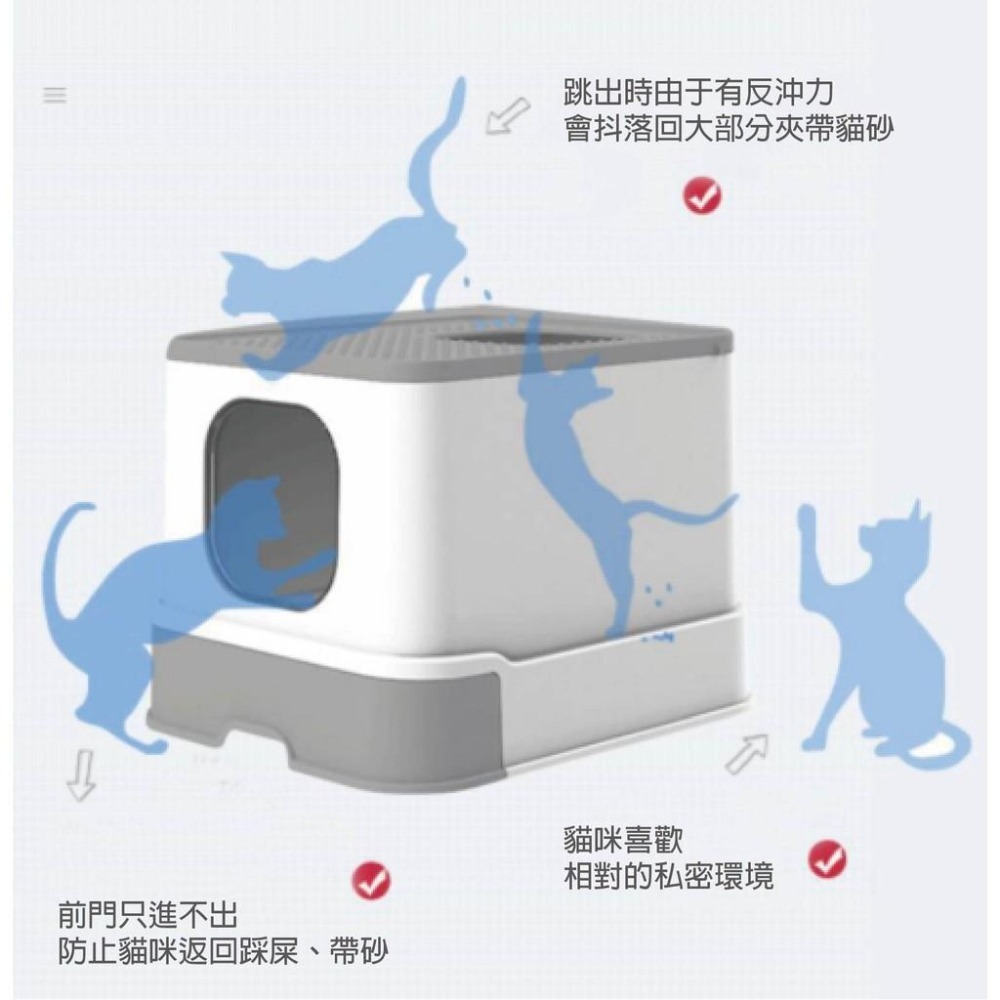 跳出時由于有反沖力
會抖落回大部分夾帶貓砂

貓咪喜歡
相對的私密環境

前門只進不出
防止貓咪返回踩屎、帶砂