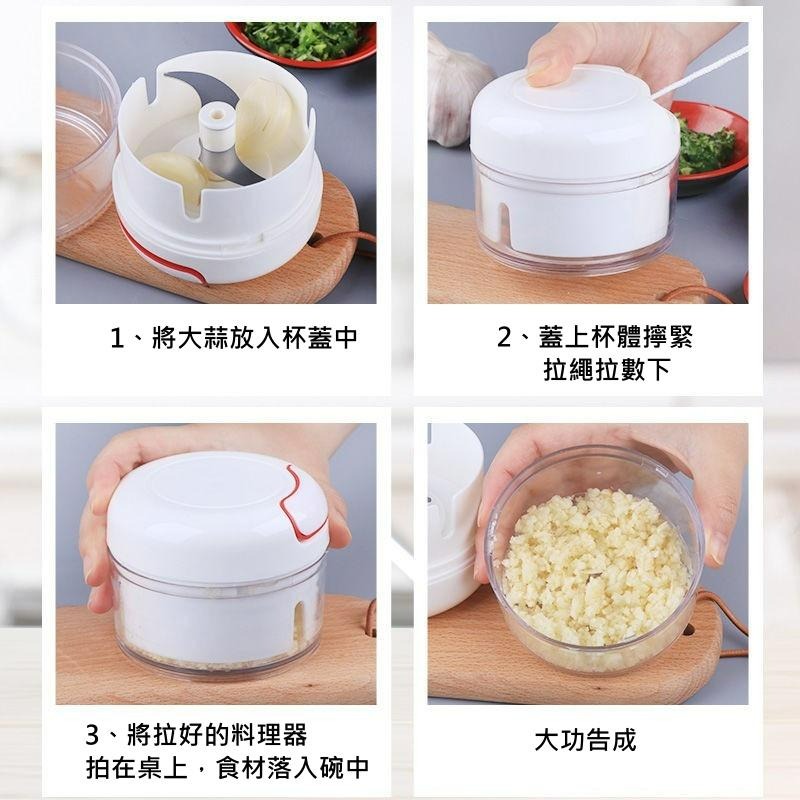 1、將大蒜放入杯蓋中

2、蓋上杯體擰緊
拉繩拉數下

3、將拉好的料理器
拍在桌上，食材落入碗中

大功告成