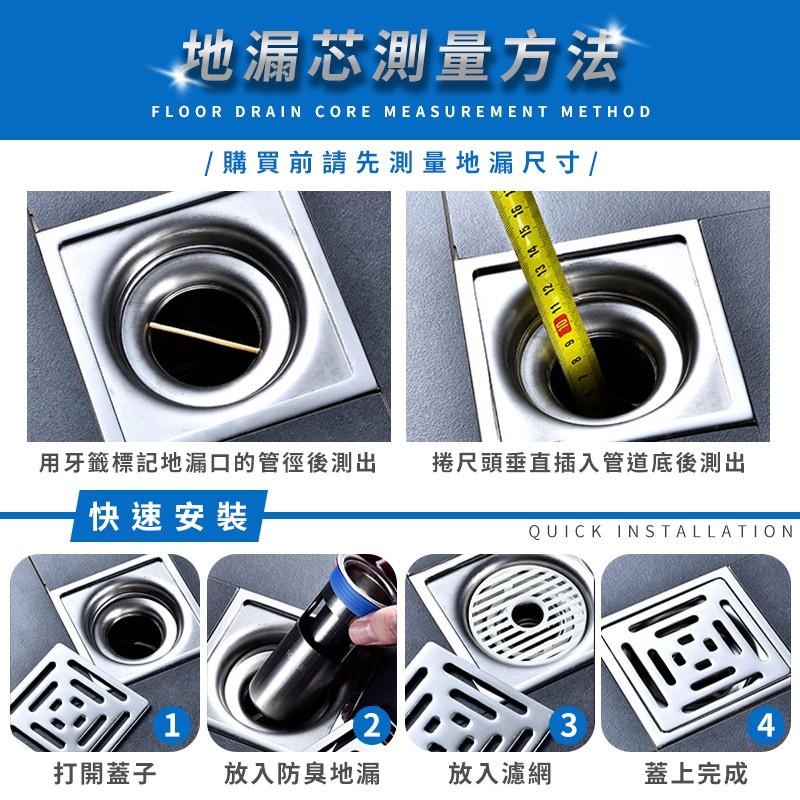 地漏芯測量方法
FLOOR DRAIN CORE MEASUREMENT METHOD

/購買前請先測量地漏尺寸/

7 8 9 10 11 12 13 14 15 16

用牙籤標記地漏口的管徑後測出

捲尺頭垂直插入管道底後測出

快速安裝
QUICK INSTALLATION

1
打開蓋子

2
放入防臭地漏

3
放入濾網

4
蓋上完成