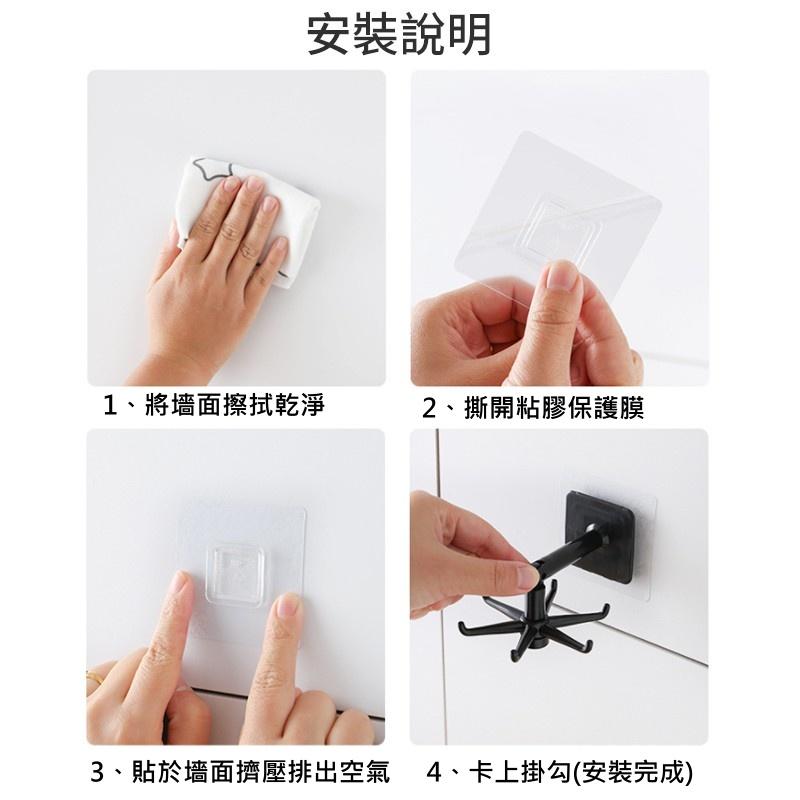 安裝說明

1、將墻面擦拭乾淨

2、撕開粘膠保護膜

3、貼於墻面擠壓排出空氣

4、卡上掛勾(安裝完成)