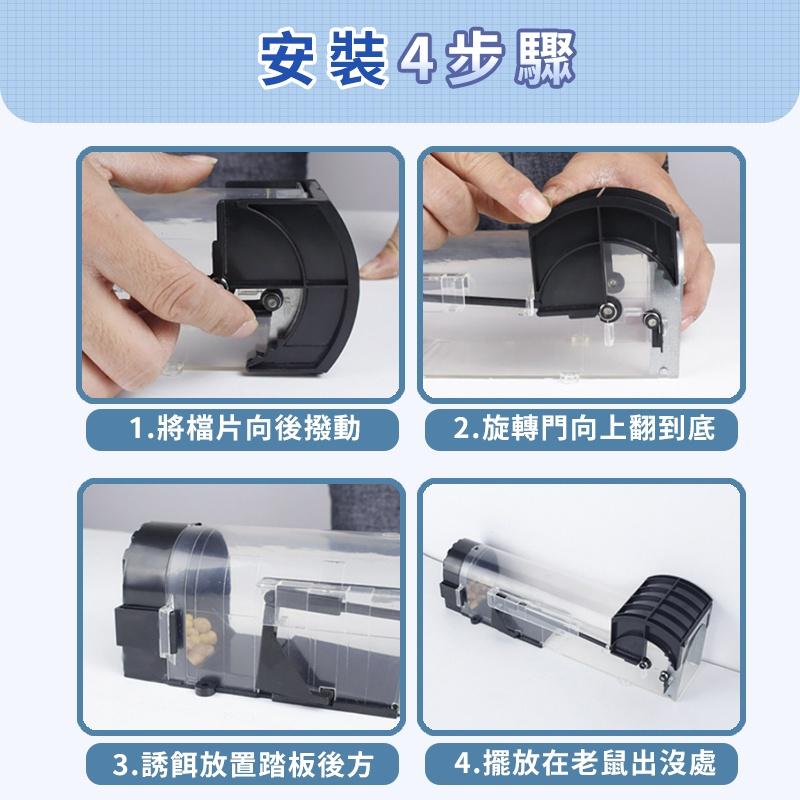 安裝4步驟

1.將檔片向後撥動

2.旋轉門向上翻到底

3.誘餌放置踏板後方

4.擺放在老鼠出沒處