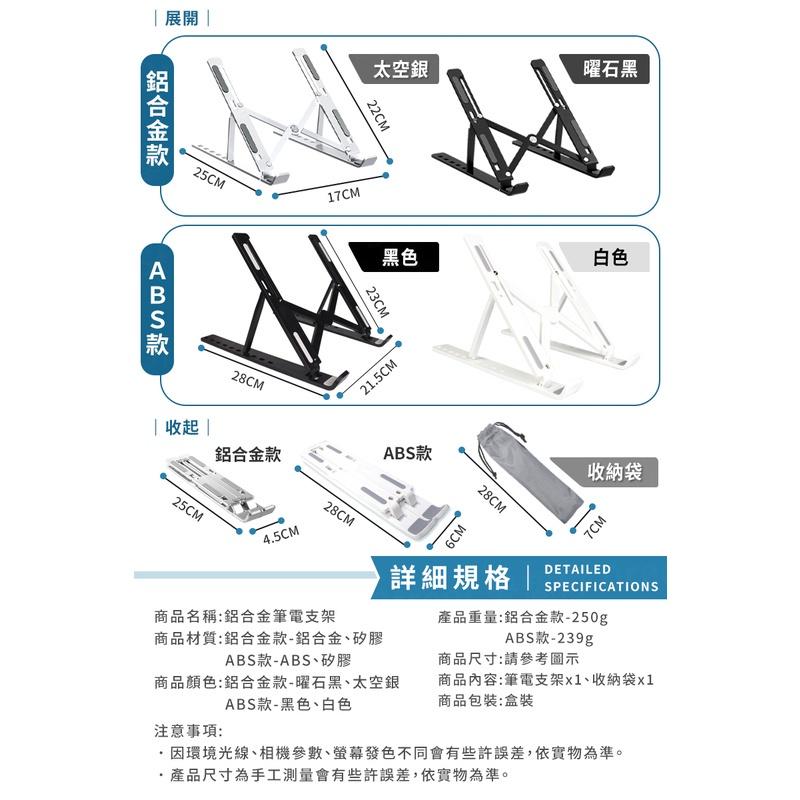 | 展開 |

鋁合金款

太空銀

曜石黑

22CM

25CM

17CM

ABS款

黑色

白色

23CM

28CM

21.5CM

| 收起 |

鋁合金款

ABS款

收納袋

25CM

4.5CM

28CM

6CM

28CM

7CM

詳細規格 | DETAILED SPECIFICATIONS

商品名稱:鋁合金筆電支架
商品材質:鋁合金款-鋁合金、矽膠
ABS款-ABS、矽膠
商品顏色:鋁合金款-曜石黑、太空銀
ABS款-黑色、白色

產品重量:鋁合金款-250g
ABS款-239g
商品尺寸:請參考圖示
商品內容:筆電支架x1、收納袋x1
商品包裝:盒裝

注意事項:
・因環境光線、相機參數、螢幕發色不同會有些許誤差,依實物為準。
・產品尺寸為手工測量會有些許誤差,依實物為準。