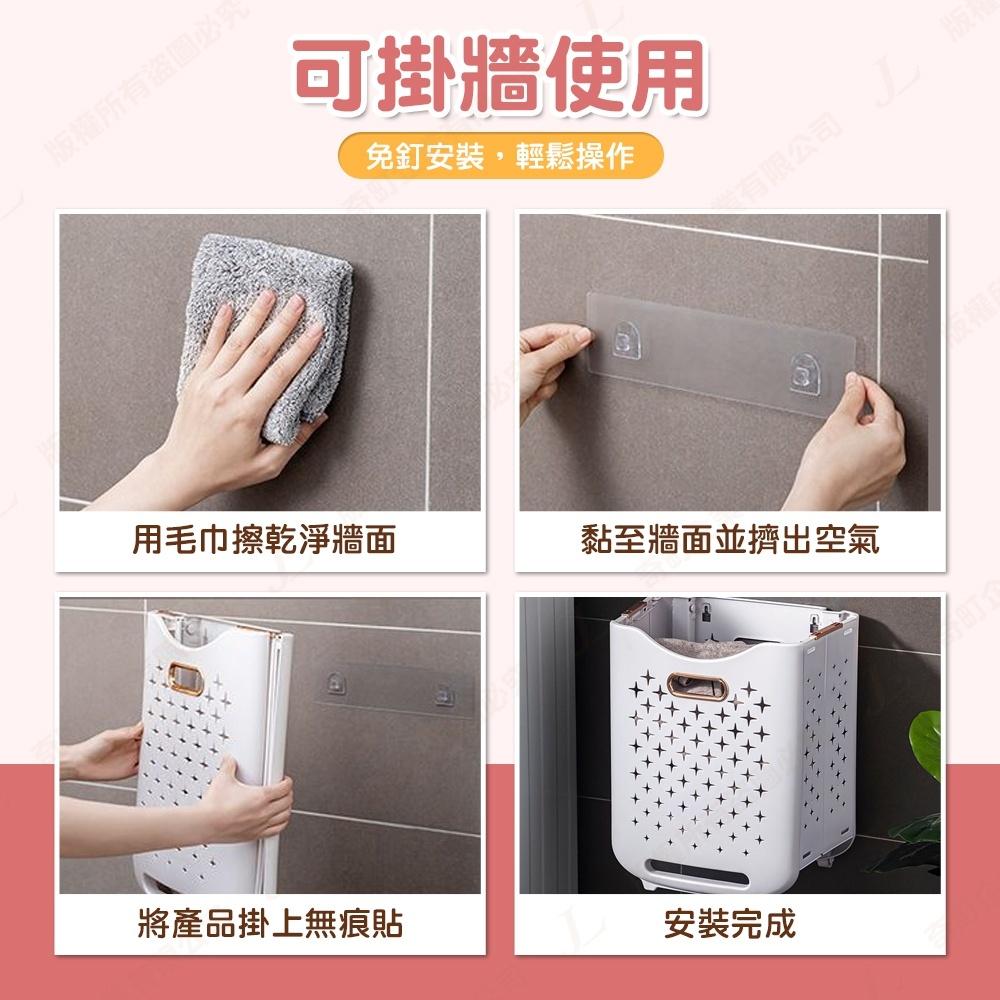 可掛牆使用

免釘安裝，輕鬆操作

用毛巾擦乾淨牆面

黏至牆面並擠出空氣

將產品掛上無痕貼

安裝完成

版權所有盜圖必究