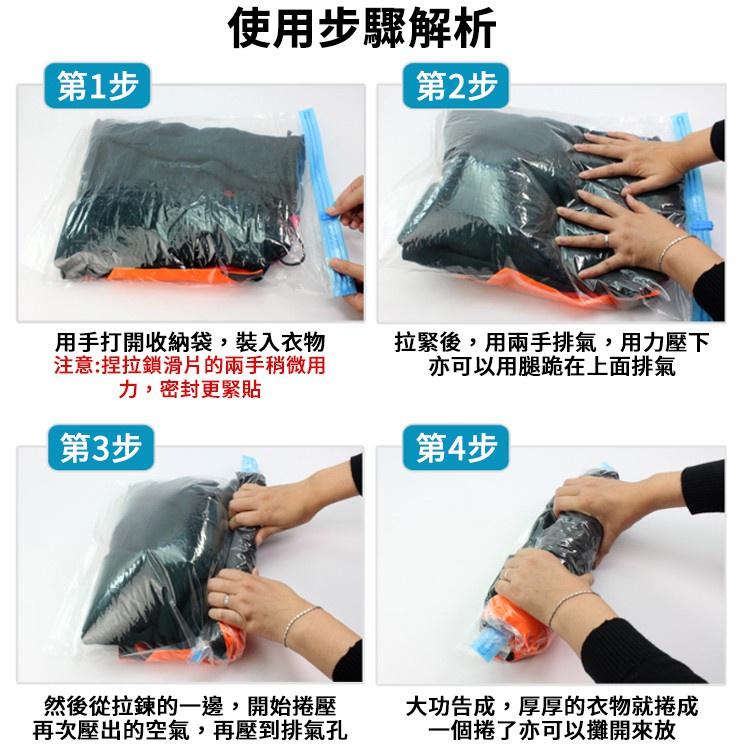 使用步驟解析

第1步

用手打開收納袋，裝入衣物
注意:捏拉鎖滑片的兩手稍微用力，密封更緊貼

第2步

拉緊後，用兩手排氣，用力壓下
亦可以用腿跪在上面排氣

第3步

然後從拉鍊的一邊，開始捲壓
再次壓出的空氣，再壓到排氣孔

第4步

大功告成，厚厚的衣物就捲成
一個捲了亦可以攤開來放