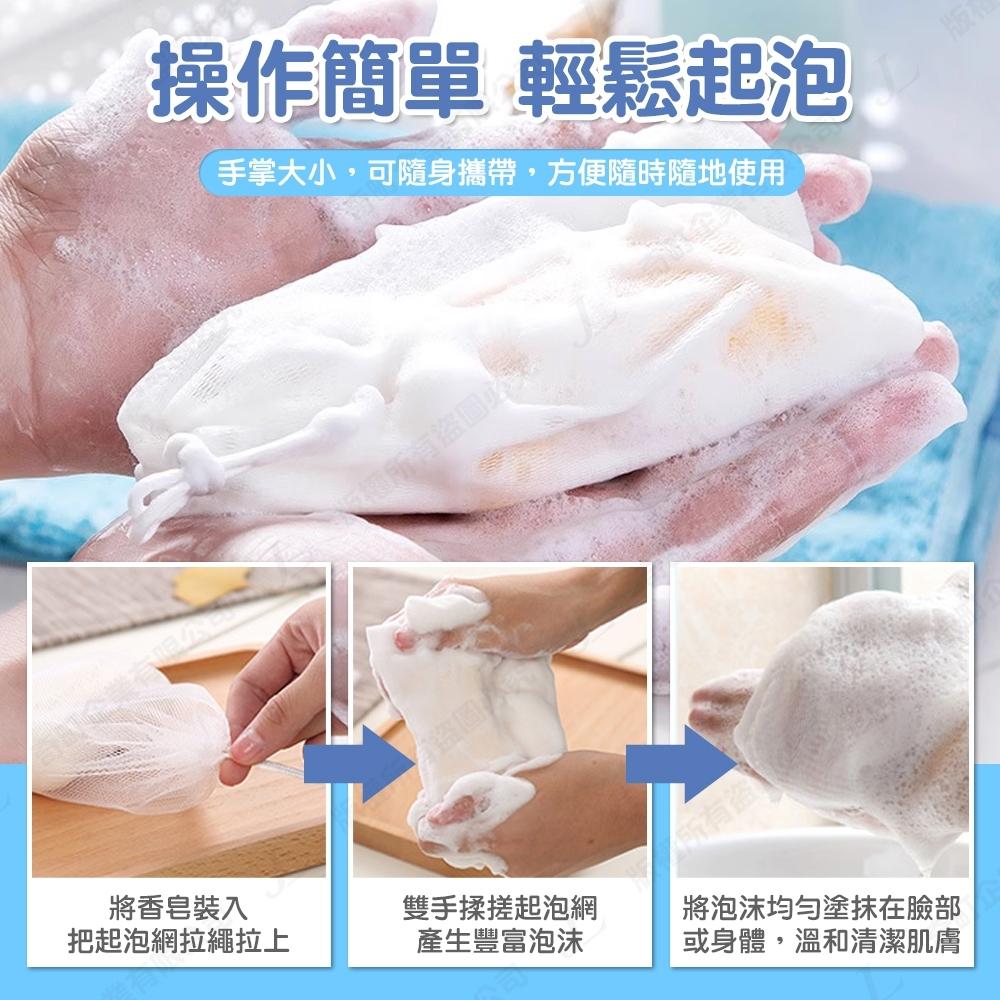 操作簡單 輕鬆起泡

手掌大小，可隨身攜帶，方便隨時隨地使用

將香皂裝入
把起泡網拉繩拉上

雙手揉搓起泡網
產生豐富泡沫

將泡沫均勻塗抹在臉部
或身體，溫和清潔肌膚