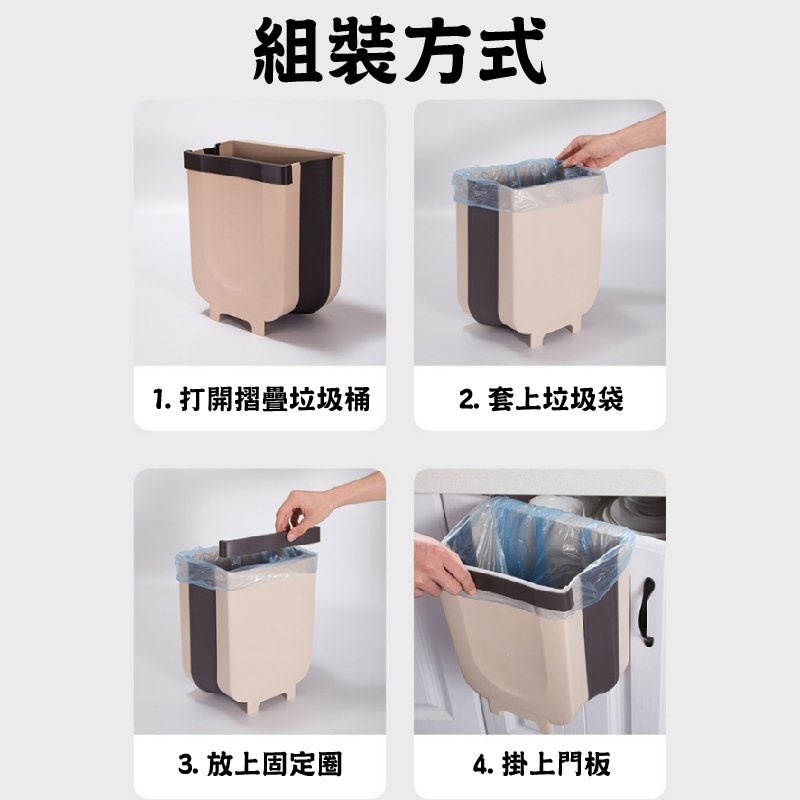 組裝方式

1. 打開摺疊垃圾桶

2. 套上垃圾袋

3. 放上固定圈

4. 掛上門板