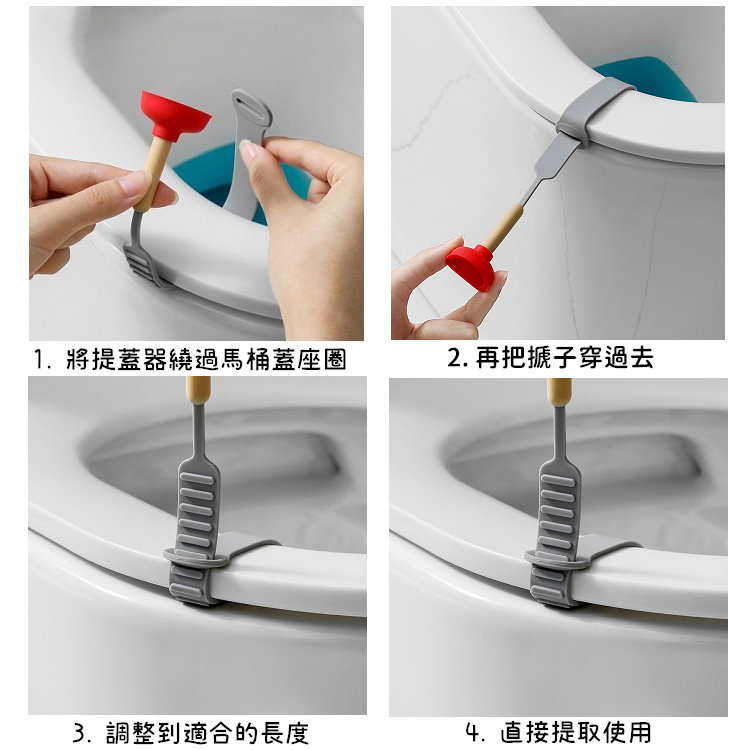 1. 將提蓋器繞過馬桶蓋座圈

2. 再把搋子穿過去

3. 調整到適合的長度

4. 直接提取使用