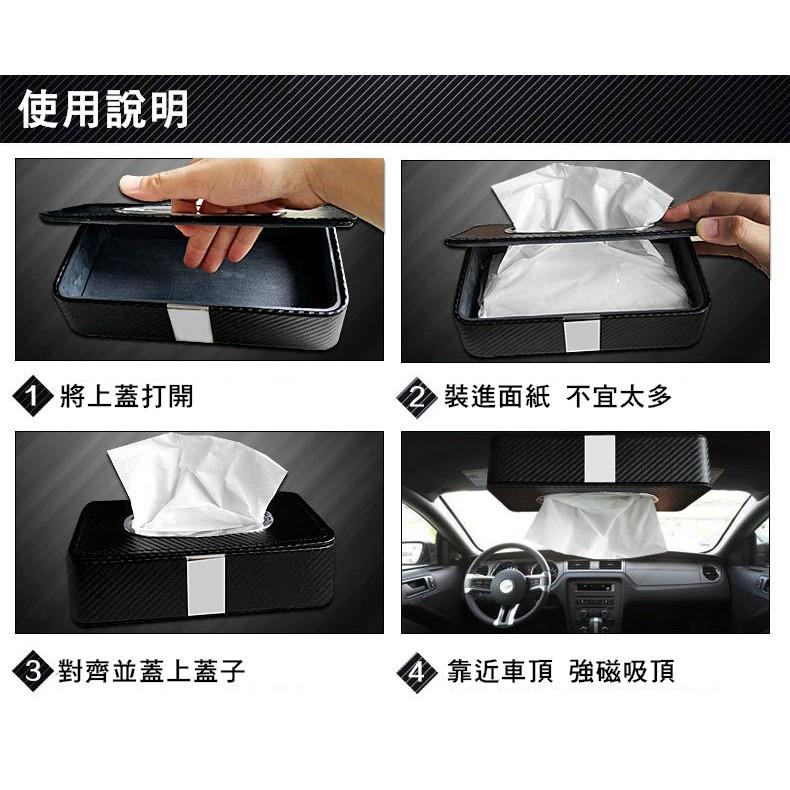 使用說明

1 將上蓋打開

2 裝進面紙 不宜太多

3 對齊並蓋上蓋子

4 靠近車頂 強磁吸頂