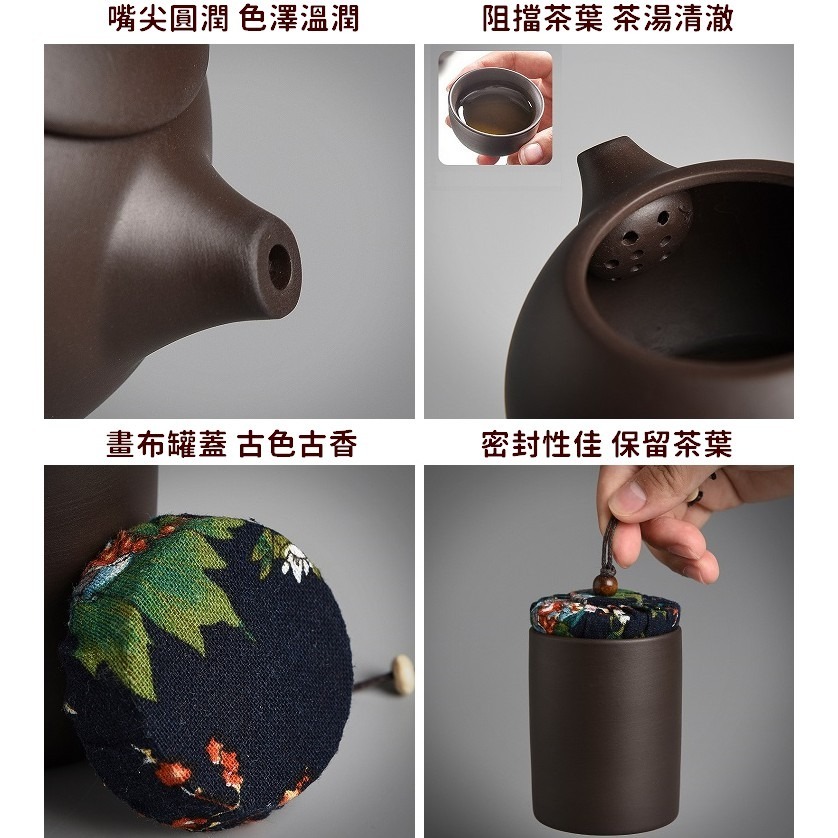 嘴尖圓潤 色澤溫潤

阻擋茶葉 茶湯清澈

畫布罐蓋 古色古香

密封性佳 保留茶葉