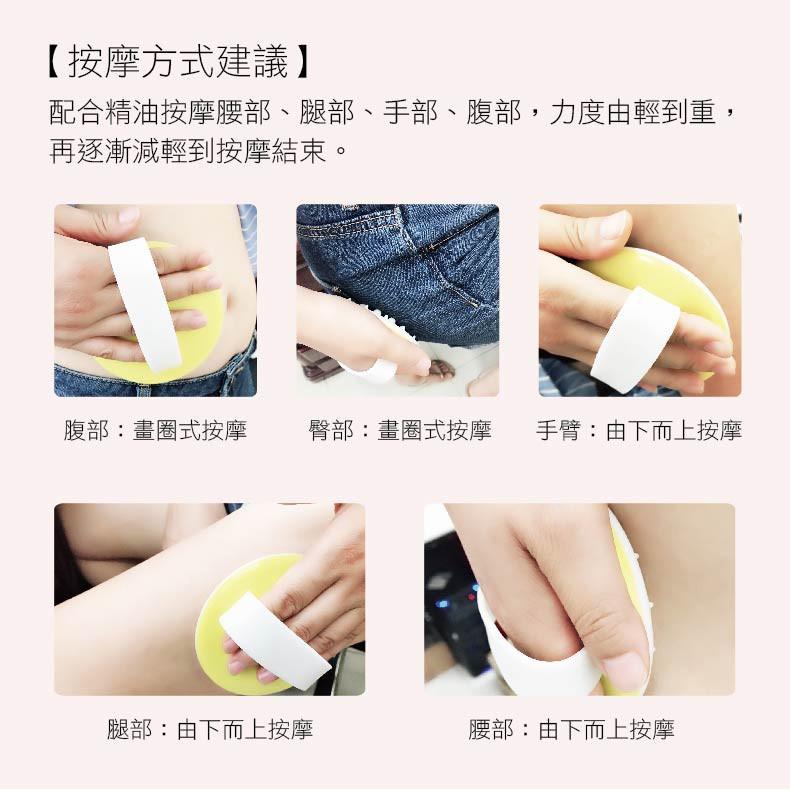 【按摩方式建議】

配合精油按摩腰部、腿部、手部、腹部，力度由輕到重，再逐漸減輕到按摩結束。

腹部：畫圈式按摩

臀部：畫圈式按摩

手臂：由下而上按摩

腿部：由下而上按摩

腰部：由下而上按摩