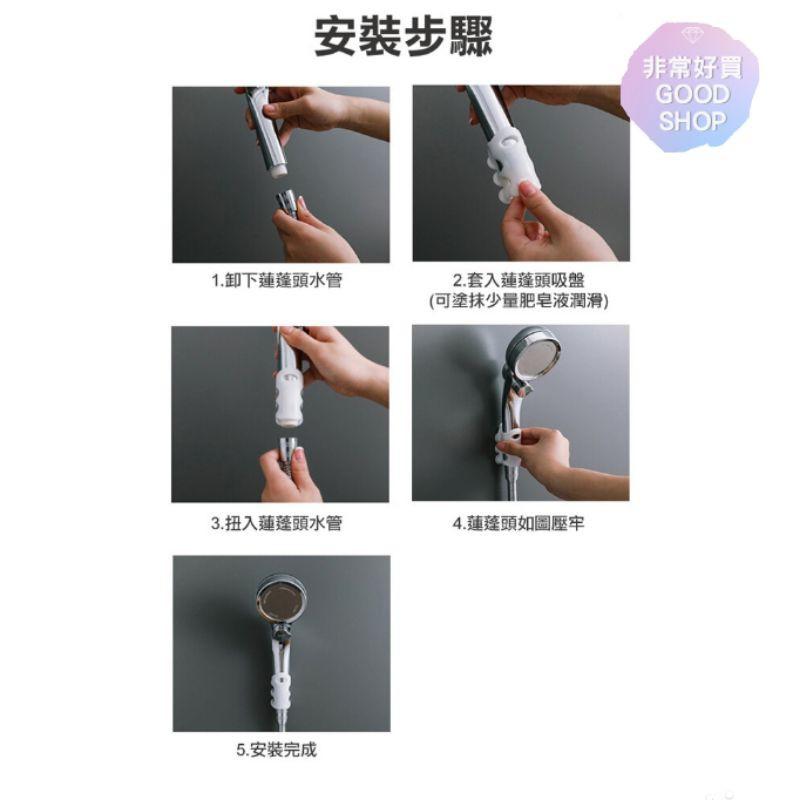 安裝步驟

非常好買
GOOD
SHOP

1.卸下蓮蓬頭水管

2.套入蓮蓬頭吸盤
(可塗抹少量肥皂液潤滑)

3.扭入蓮蓬頭水管

4.蓮蓬頭如圖壓牢

5.安裝完成