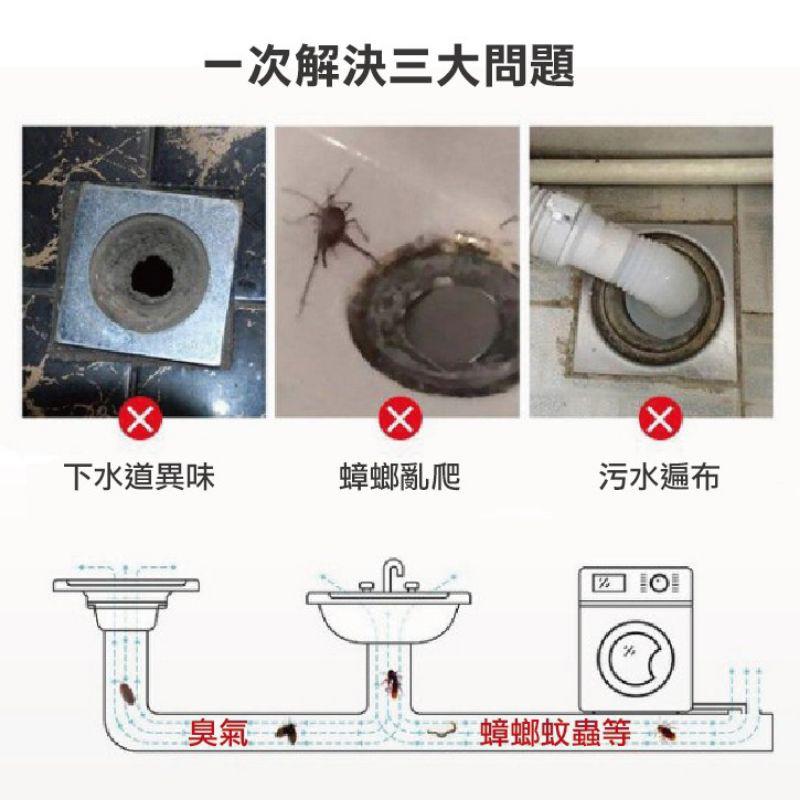 一次解決三大問題

下水道異味

蟑螂亂爬

污水遍布

臭氣

蟑螂蚊蟲等