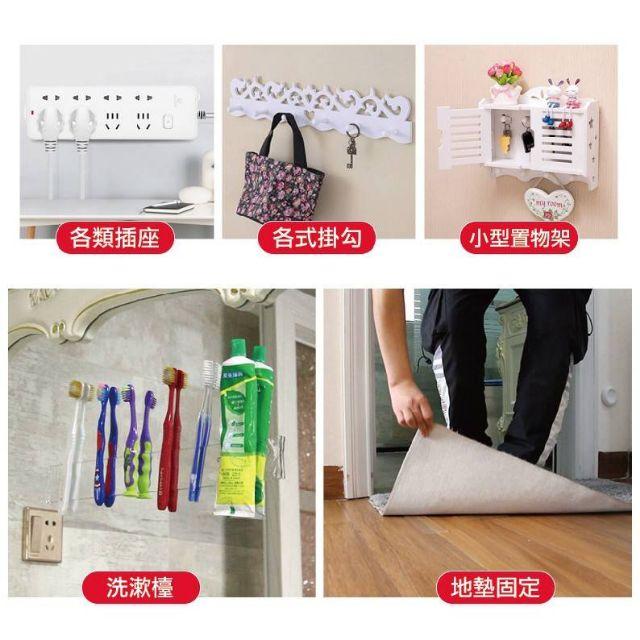 各類插座

各式掛勾

小型置物架

洗漱檯

地墊固定