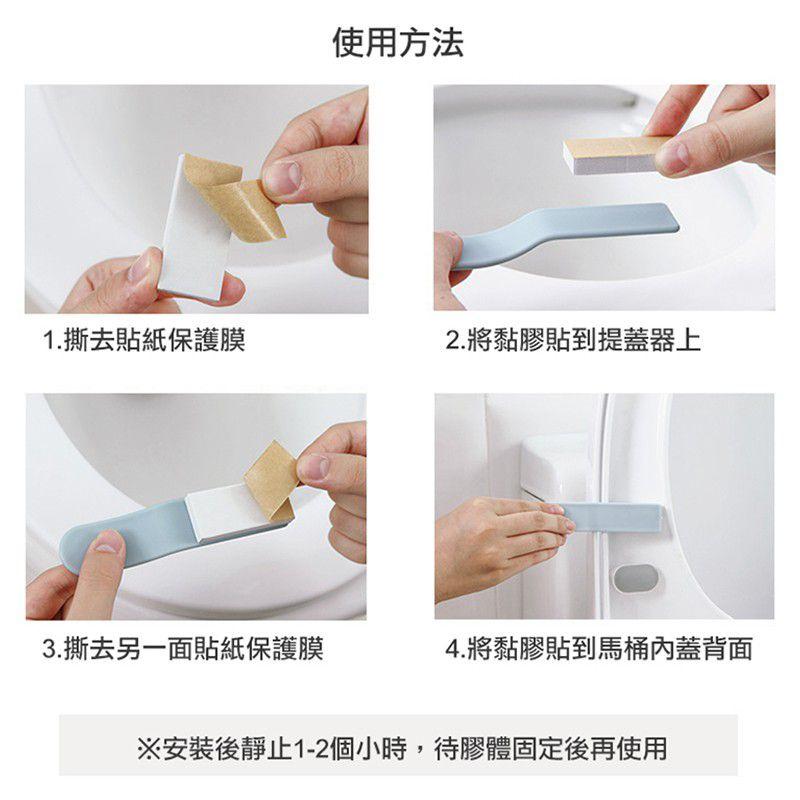 使用方法

1.撕去貼紙保護膜

2.將黏膠貼到提蓋器上

3.撕去另一面貼紙保護膜

4.將黏膠貼到馬桶內蓋背面

※安裝後靜止1-2個小時，待膠體固定後再使用