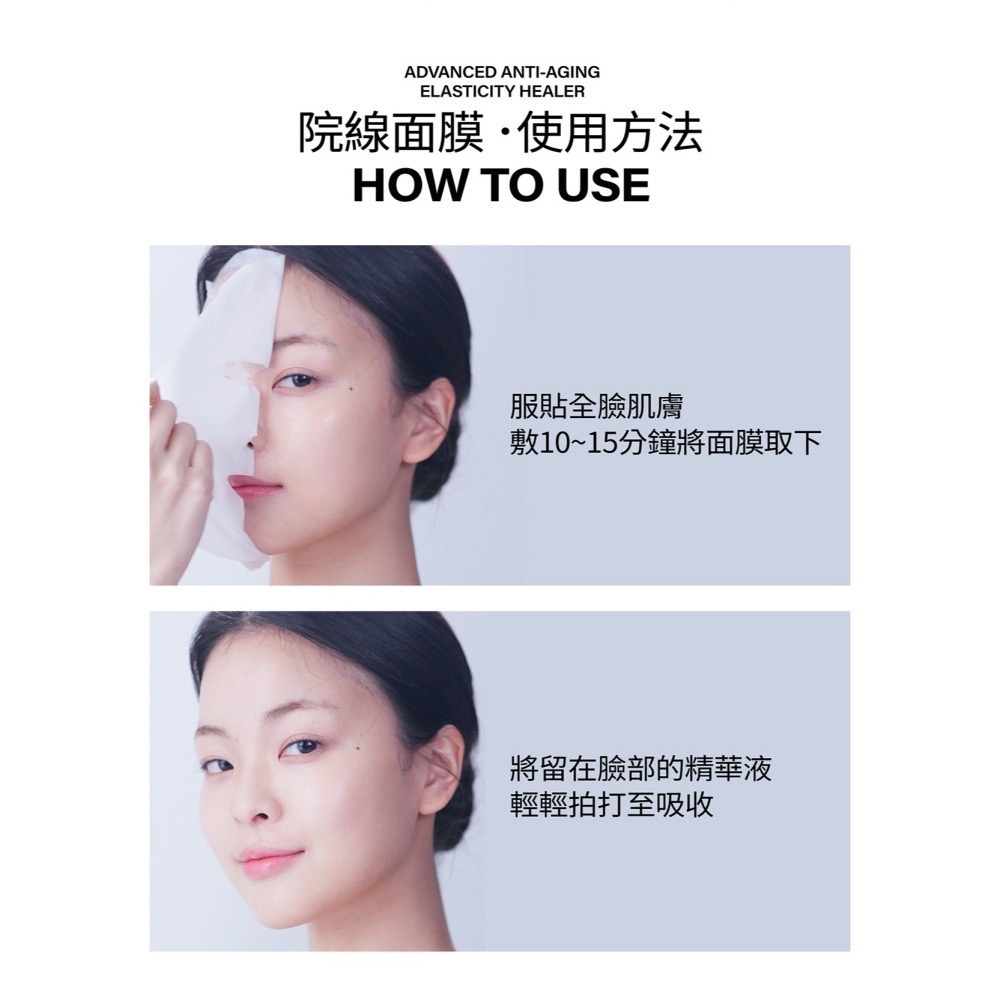 ADVANCED ANTI-AGING
ELASTICITY HEALER
院線面膜 ·使用方法
HOW TO USE

服貼全臉肌膚
敷10~15分鐘將面膜取下

將留在臉部的精華液
輕輕拍打至吸收