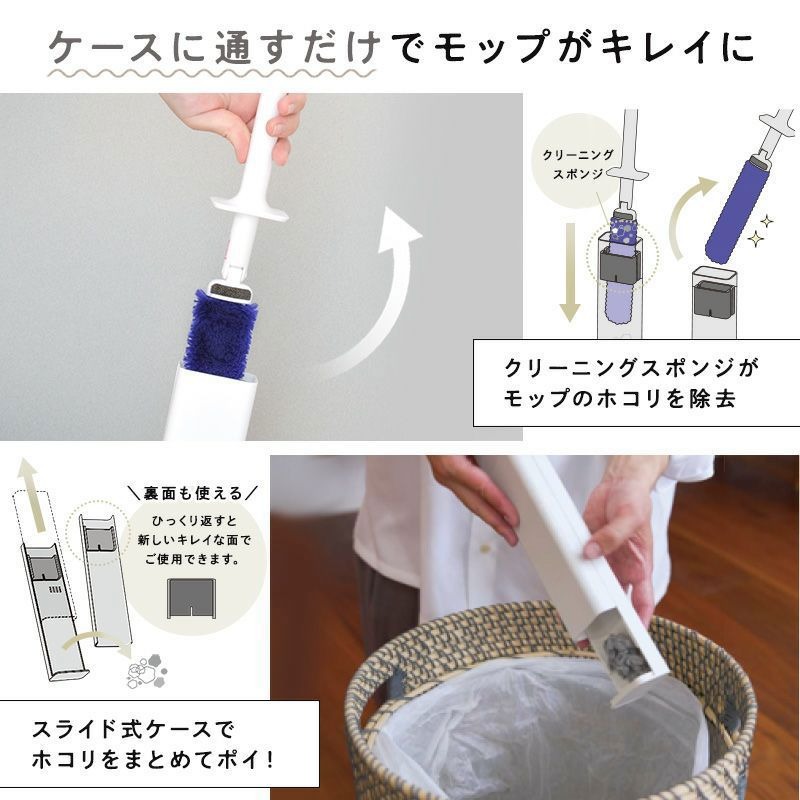 ケースに通すだけでモップがキレイに

クリーニングスポンジ

クリーニングスポンジがモップのホコリを除去

＼裏面も使える／

ひっくり返すと新しいキレイな面でご使用できます。

スライド式ケースでホコリをまとめてポイ！